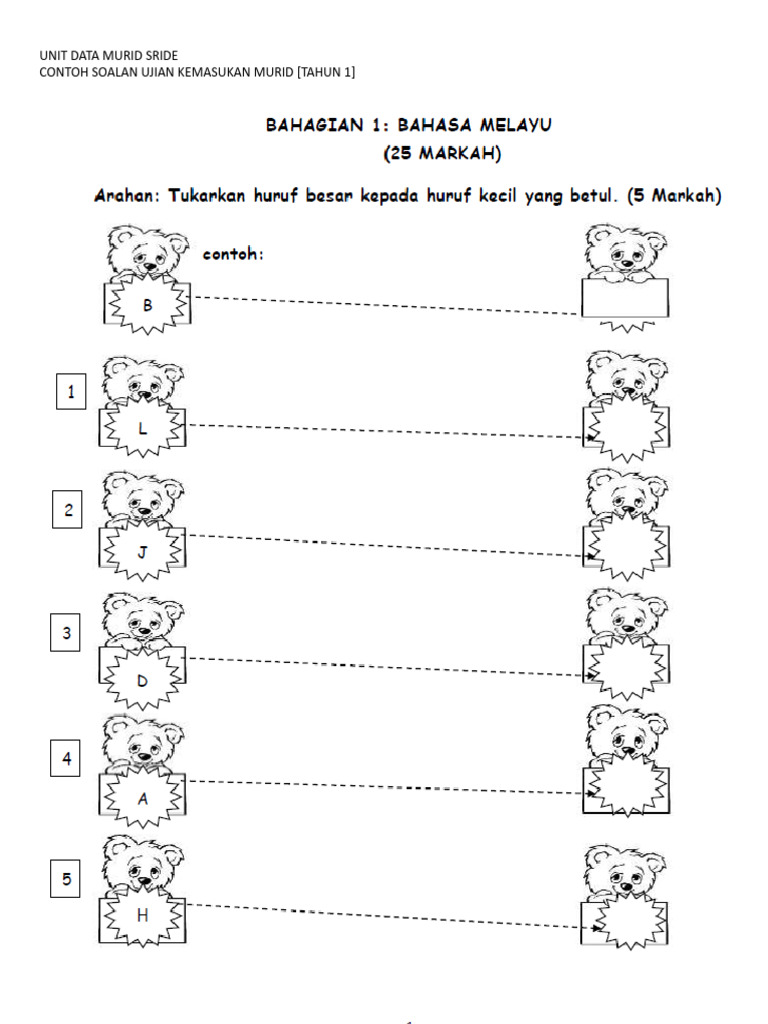 UNIT DATA MURID SRIDE
CONTOH SOALAN UJIAN KEMASUKAN MURID [TAHUN 1]

BAHAGIAN 1: BAHASA MELAYU
(25 MARKAH)

Arahan: Tukarkan huruf besar kepada huruf kecil yang betul. (5 Markah)

contoh:

B

1

L

2

J

3

D

4

A

5

H