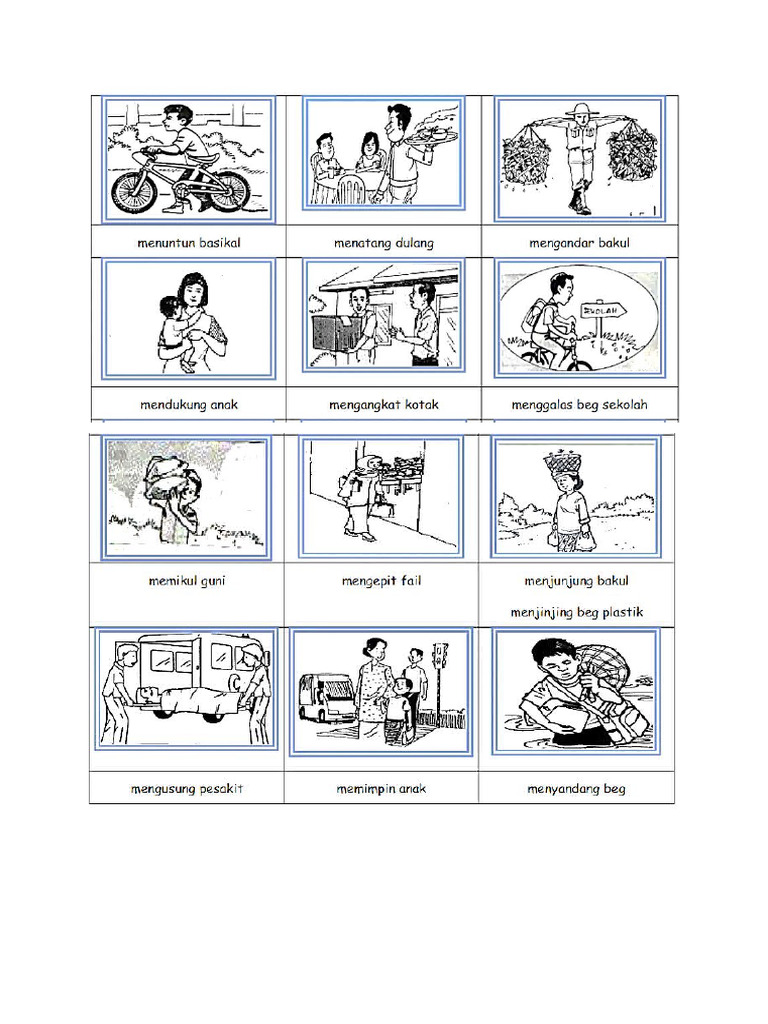 | menuntun basikal | menatang dulang | mengandar bakul |
|---|---|---|
| mendukung anak | mengangkat kotak | menggalas beg sekolah |

SEKOLAH

| memikul guni | mengepit fail | menjunjung bakul menjinjing beg plastik |
|---|---|---|
| mengusung pesakit | memimpin anak | menyandang beg |