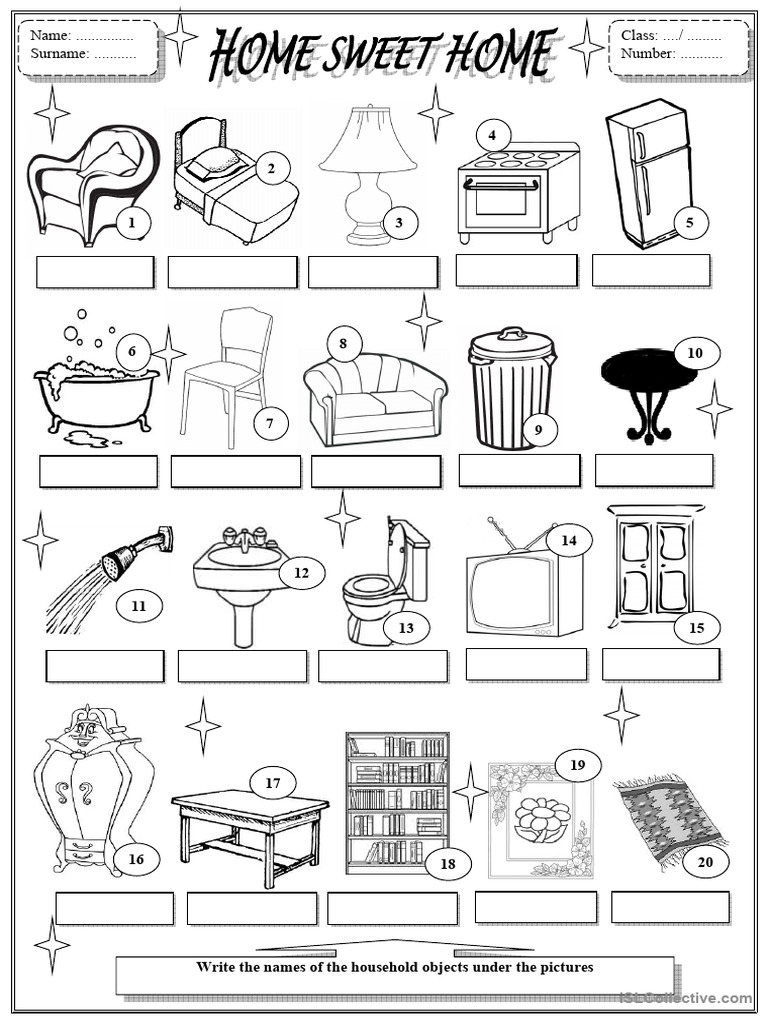 Name: ____
Surname: ____

HOME SWEET HOME

Class: ..../ ____
Number: ____

1

2

3

4

5

6

7

8

9

10

11

12

13

14

15

16

17

18

19

20

Write the names of the household objects under the pictures

iSLCollective.com