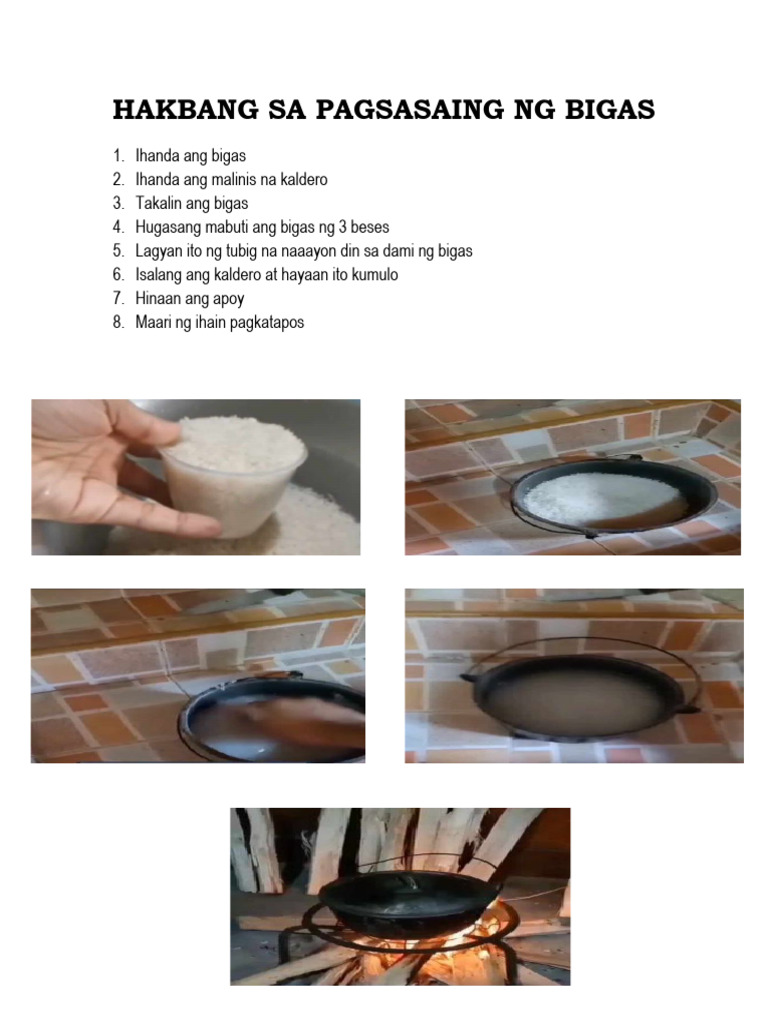 HAKBANG SA PAGSASAING NG BIGAS

1. Ihanda ang bigas
2. Ihanda ang malinis na kaldero
3. Takalin ang bigas
4. Hugasang mabuti ang bigas ng 3 beses
5. Lagyan ito ng tubig na naaayon din sa dami ng bigas
6. Isalang ang kaldero at hayaan ito kumulo
7. Hinaan ang apoy
8. Maari ng ihain pagkatapos