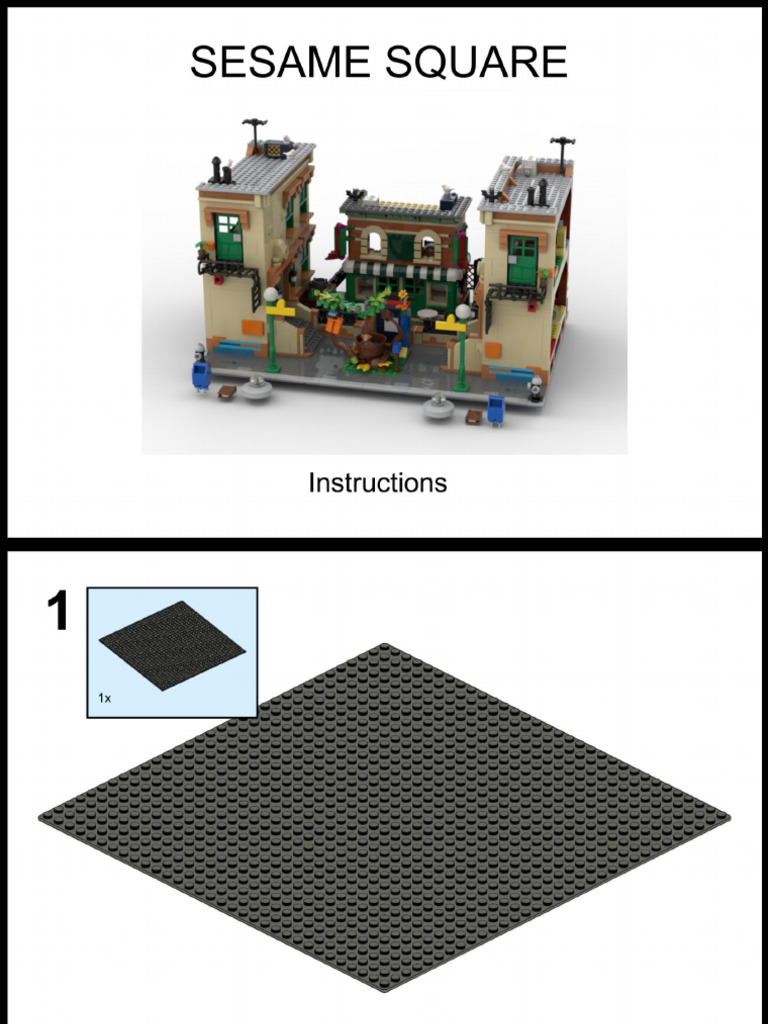 SESAME SQUARE

Instructions

1

1x