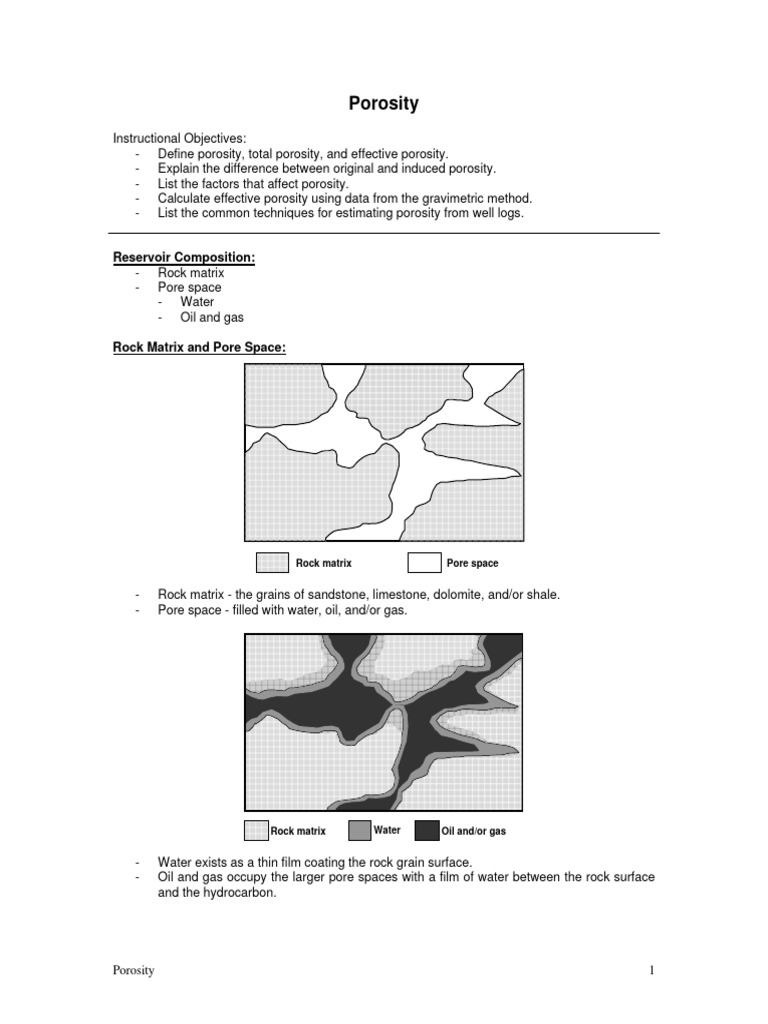 Porosity

Instructional Objectives:
- Define porosity, total porosity, and effective porosity.
- Explain the difference between original and induced porosity.
- List the factors that affect porosity.
- Calculate effective porosity using data from the gravimetric method.
- List the common techniques for estimating porosity from well logs.

Reservoir Composition:
- Rock matrix
- Pore space
  - Water
  - Oil and gas

Rock Matrix and Pore Space:

Rock matrix
Pore space

- Rock matrix - the grains of sandstone, limestone, dolomite, and/or shale.
- Pore space - filled with water, oil, and/or gas.

Rock matrix
Water
Oil and/or gas

- Water exists as a thin film coating the rock grain surface.
- Oil and gas occupy the larger pore spaces with a film of water between the rock surface and the hydrocarbon.

Porosity

1