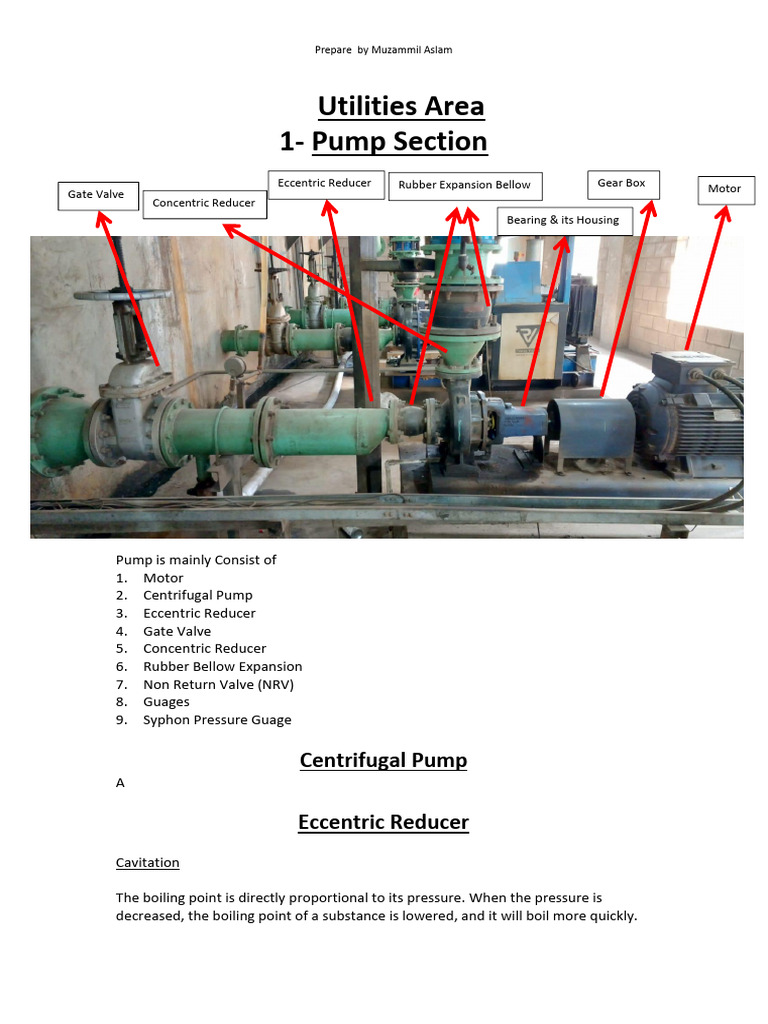 Prepare by Muzammil Aslam

Utilities Area
1- Pump Section

Gate Valve
Concentric Reducer
Eccentric Reducer
Rubber Expansion Bellow
Bearing & its Housing
Gear Box
Motor

Pump is mainly Consist of
1. Motor
2. Centrifugal Pump
3. Eccentric Reducer
4. Gate Valve
5. Concentric Reducer
6. Rubber Bellow Expansion
7. Non Return Valve (NRV)
8. Guages
9. Syphon Pressure Guage

Centrifugal Pump

A

Eccentric Reducer

Cavitation

The boiling point is directly proportional to its pressure. When the pressure is decreased, the boiling point of a substance is lowered, and it will boil more quickly.