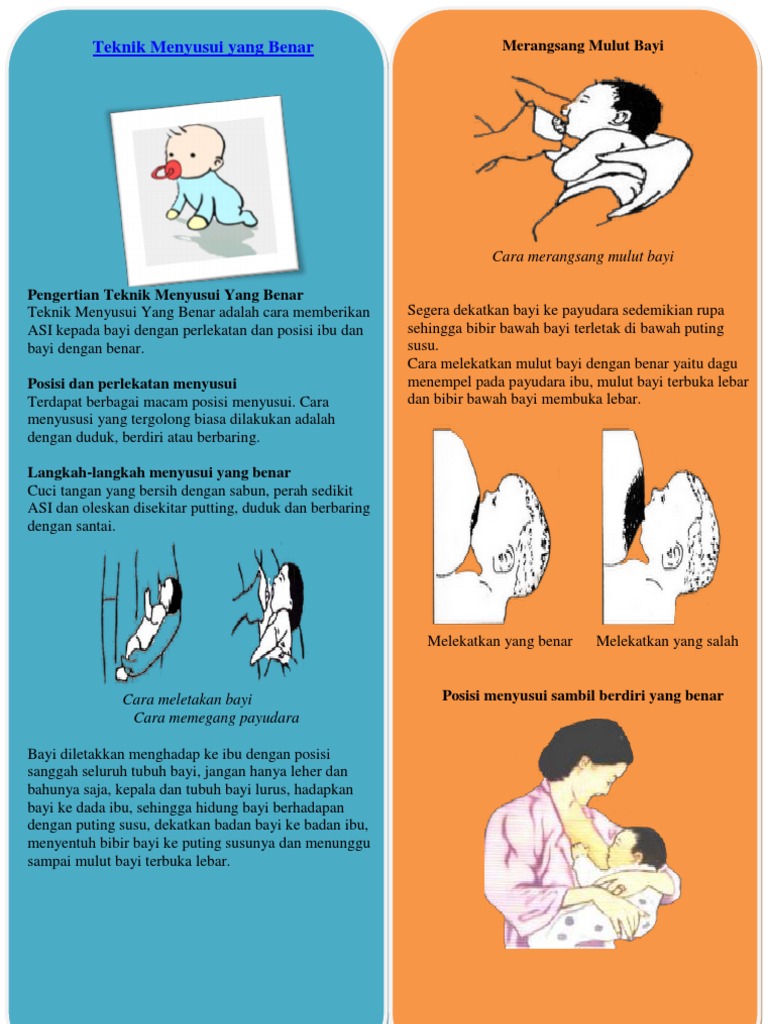 Teknik Menyusui yang Benar

Pengertian Teknik Menyusui Yang Benar
Teknik Menyusui Yang Benar adalah cara memberikan ASI kepada bayi dengan perlekatan dan posisi ibu dan bayi dengan benar.

Posisi dan perlekatan menyusui
Terdapat berbagai macam posisi menyusui. Cara menyususi yang tergolong biasa dilakukan adalah dengan duduk, berdiri atau berbaring.

Langkah-langkah menyusui yang benar
Cuci tangan yang bersih dengan sabun, perah sedikit ASI dan oleskan disekitar putting, duduk dan berbaring dengan santai.

Cara meletakan bayi
Cara memegang payudara

Bayi diletakkan menghadap ke ibu dengan posisi sanggah seluruh tubuh bayi, jangan hanya leher dan bahunya saja, kepala dan tubuh bayi lurus, hadapkan bayi ke dada ibu, sehingga hidung bayi berhadapan dengan puting susu, dekatkan badan bayi ke badan ibu, menyentuh bibir bayi ke puting susunya dan menunggu sampai mulut bayi terbuka lebar.

Merangsang Mulut Bayi

Cara merangsang mulut bayi

Segera dekatkan bayi ke payudara sedemikian rupa sehingga bibir bawah bayi terletak di bawah puting susu.
Cara melekatkan mulut bayi dengan benar yaitu dagu menempel pada payudara ibu, mulut bayi terbuka lebar dan bibir bawah bayi membuka lebar.

Melekatkan yang benar
Melekatkan yang salah

Posisi menyusui sambil berdiri yang benar