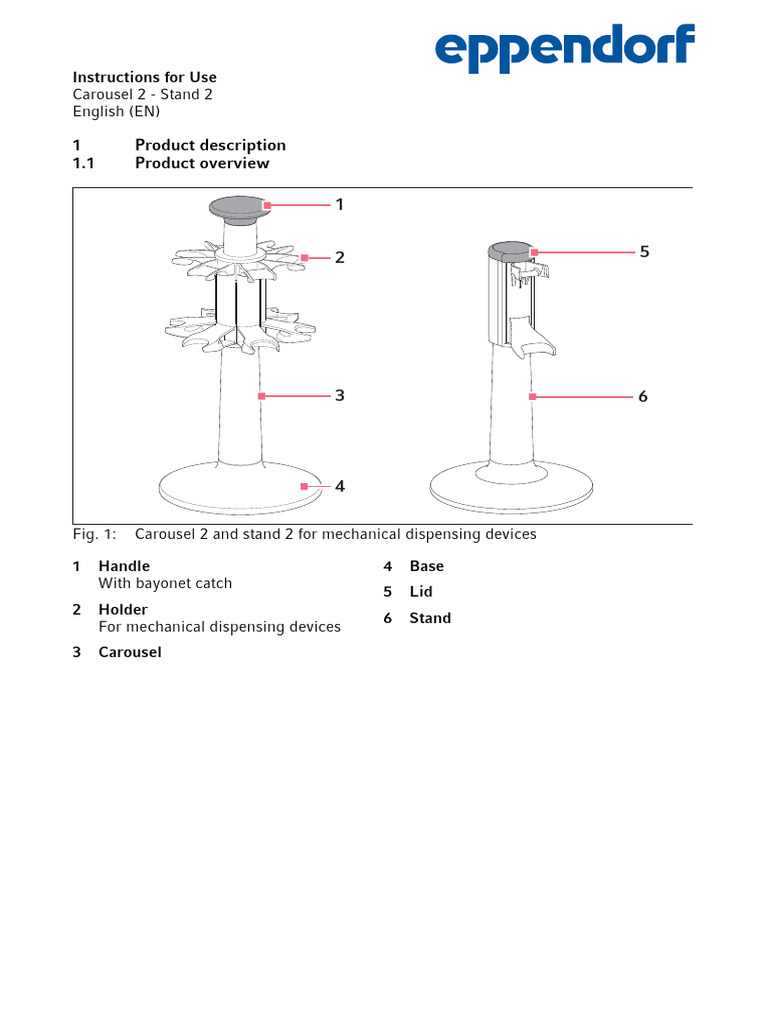 eppendorf

Instructions for Use
Carousel 2 - Stand 2
English (EN)

1 Product description
1.1 Product overview

1
2
3
4
5
6

Fig. 1: Carousel 2 and stand 2 for mechanical dispensing devices

1 Handle
With bayonet catch

2 Holder
For mechanical dispensing devices

3 Carousel

4 Base

5 Lid

6 Stand