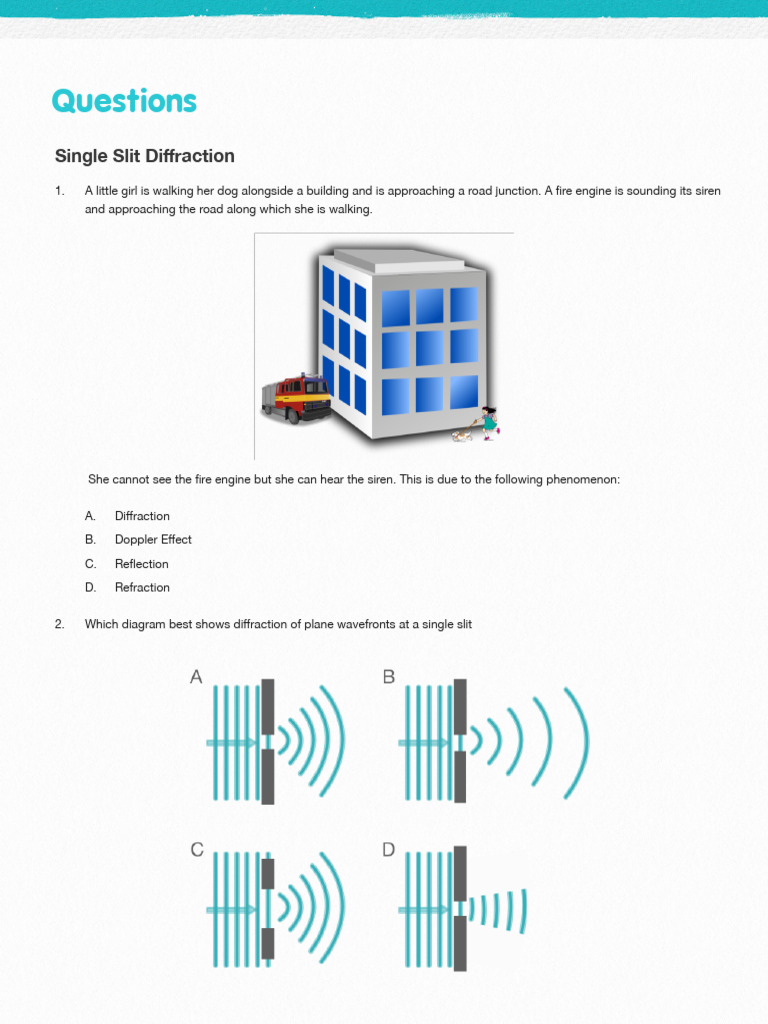 Questions

Single Slit Diffraction

1. A little girl is walking her dog alongside a building and is approaching a road junction. A fire engine is sounding its siren and approaching the road along which she is walking.

She cannot see the fire engine but she can hear the siren. This is due to the following phenomenon:

A. Diffraction
B. Doppler Effect
C. Reflection
D. Refraction

2. Which diagram best shows diffraction of plane wavefronts at a single slit

A

B

C

D