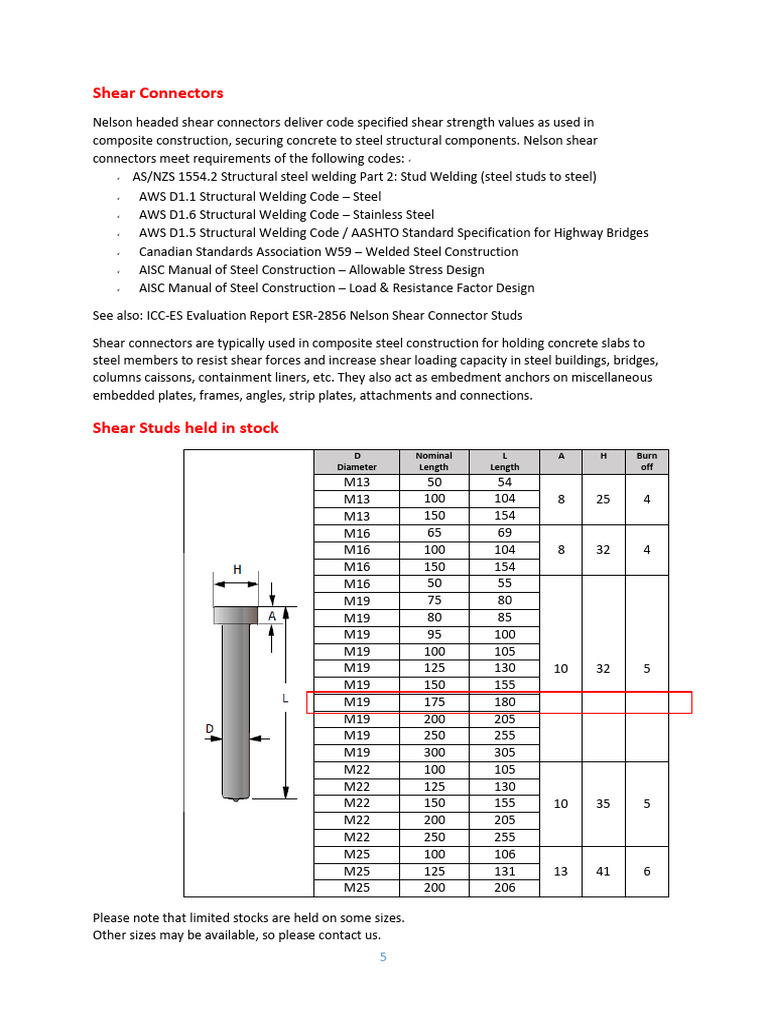 Shear Connectors

Nelson headed shear connectors deliver code specified shear strength values as used in composite construction, securing concrete to steel structural components. Nelson shear connectors meet requirements of the following codes:

- AS/NZS 1554.2 Structural steel welding Part 2: Stud Welding (steel studs to steel)
- AWS D1.1 Structural Welding Code – Steel
- AWS D1.6 Structural Welding Code – Stainless Steel
- AWS D1.5 Structural Welding Code / AASHTO Standard Specification for Highway Bridges
- Canadian Standards Association W59 – Welded Steel Construction
- AISC Manual of Steel Construction – Allowable Stress Design
- AISC Manual of Steel Construction – Load & Resistance Factor Design

See also: ICC-ES Evaluation Report ESR-2856 Nelson Shear Connector Studs

Shear connectors are typically used in composite steel construction for holding concrete slabs to steel members to resist shear forces and increase shear loading capacity in steel buildings, bridges, columns caissons, containment liners, etc. They also act as embedment anchors on miscellaneous embedded plates, frames, angles, strip plates, attachments and connections.

Shear Studs held in stock

H
A
L
D

| D Diameter | Nominal Length | L Length | A | H | Burn off |
|---|---|---|---|---|---|
| M13 | 50 | 54 | 8 | 25 | 4 |
| M13 | 100 | 104 | | | |
| M13 | 150 | 154 | | | |
| M16 | 65 | 69 | 8 | 32 | 4 |
| M16 | 100 | 104 | | | |
| M16 | 150 | 154 | | | |
| M16 | 50 | 55 | 10 | 32 | 5 |
| M19 | 75 | 80 | | | |
| M19 | 80 | 85 | | | |
| M19 | 95 | 100 | | | |
| M19 | 100 | 105 | | | |
| M19 | 125 | 130 | | | |
| M19 | 150 | 155 | | | |
| M19 | 175 | 180 | | | |
| M19 | 200 | 205 | | | |
| M19 | 250 | 255 | | | |
| M19 | 300 | 305 | | | |
| M22 | 100 | 105 | 10 | 35 | 5 |
| M22 | 125 | 130 | | | |
| M22 | 150 | 155 | | | |
| M22 | 200 | 205 | | | |
| M22 | 250 | 255 | | | |
| M25 | 100 | 106 | 13 | 41 | 6 |
| M25 | 125 | 131 | | | |
| M25 | 200 | 206 | | | |

Please note that limited stocks are held on some sizes.
Other sizes may be available, so please contact us.

5