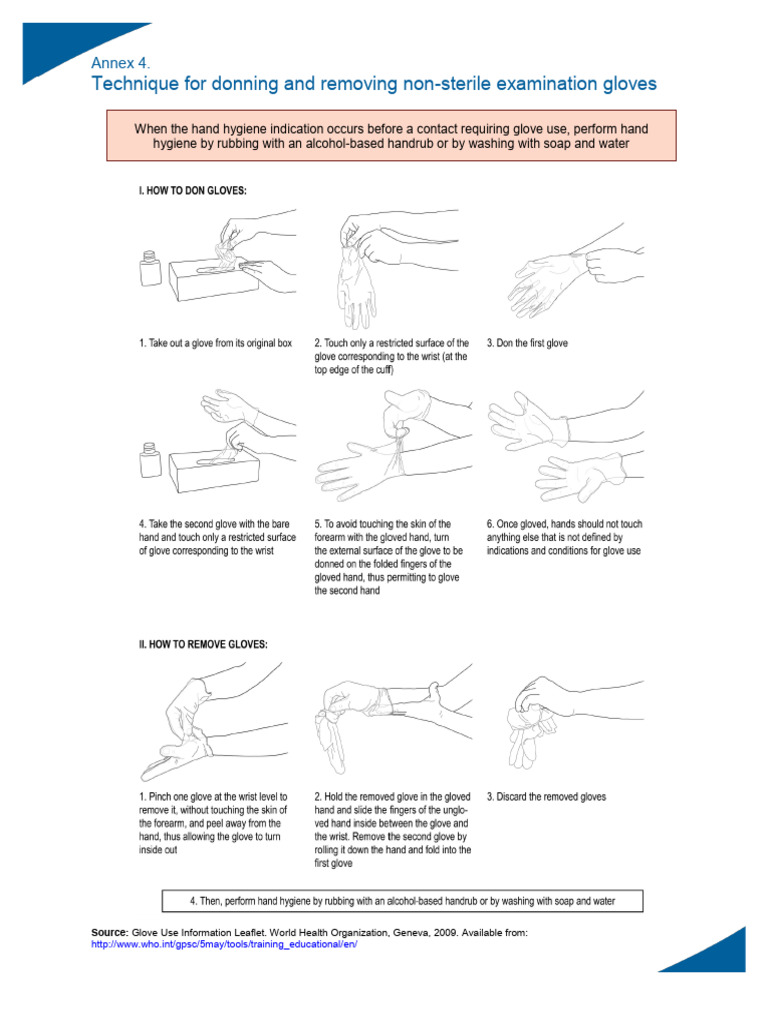 Annex 4.
Technique for donning and removing non-sterile examination gloves

When the hand hygiene indication occurs before a contact requiring glove use, perform hand hygiene by rubbing with an alcohol-based handrub or by washing with soap and water

I. HOW TO DON GLOVES:

1. Take out a glove from its original box

2. Touch only a restricted surface of the glove corresponding to the wrist (at the top edge of the cuff)

3. Don the first glove

4. Take the second glove with the bare hand and touch only a restricted surface of glove corresponding to the wrist

5. To avoid touching the skin of the forearm with the gloved hand, turn the external surface of the glove to be donned on the folded fingers of the gloved hand, thus permitting to glove the second hand

6. Once gloved, hands should not touch anything else that is not defined by indications and conditions for glove use

II. HOW TO REMOVE GLOVES:

1. Pinch one glove at the wrist level to remove it, without touching the skin of the forearm, and peel away from the hand, thus allowing the glove to turn inside out

2. Hold the removed glove in the gloved hand and slide the fingers of the ungloved hand inside between the glove and the wrist. Remove the second glove by rolling it down the hand and fold into the first glove

3. Discard the removed gloves

4. Then, perform hand hygiene by rubbing with an alcohol-based handrub or by washing with soap and water

Source: Glove Use Information Leaflet. World Health Organization, Geneva, 2009. Available from: http://www.who.int/gpsc/5may/tools/training_educational/en/