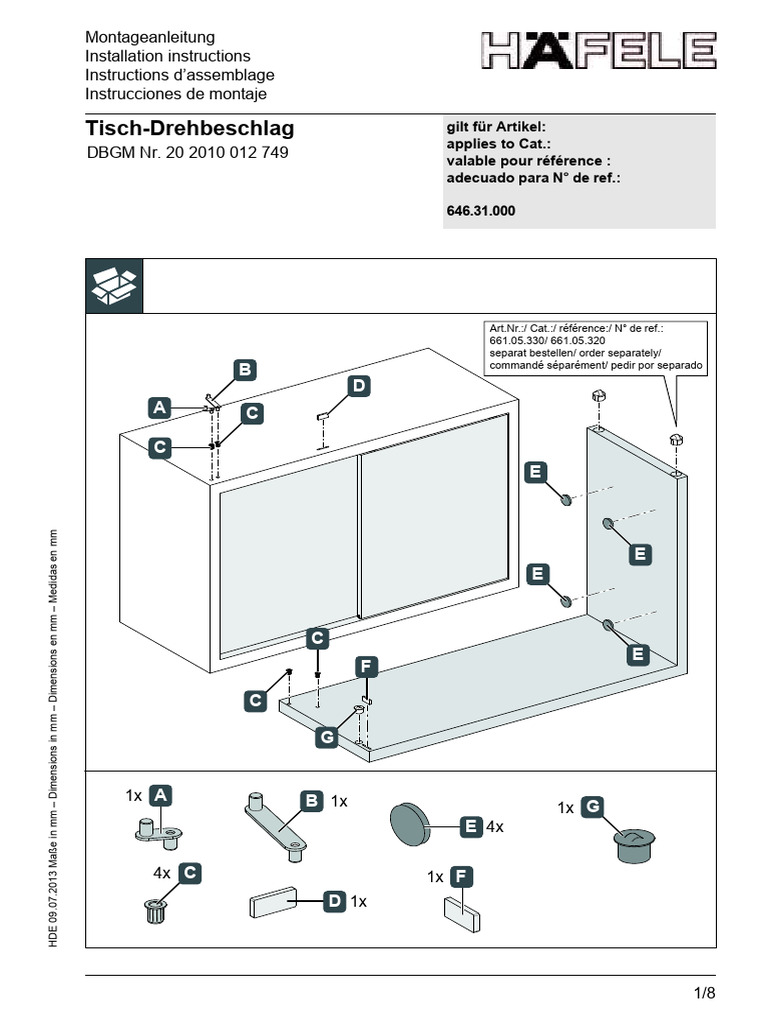 Montageanleitung
Installation instructions
Instructions d'assemblage
Instrucciones de montaje

HÄFELE

Tisch-Drehbeschlag
DBGM Nr. 20 2010 012 749

gilt für Artikel:
applies to Cat.:
valable pour référence :
adecuado para N° de ref.:

646.31.000

Art.Nr.:/ Cat.:/ référence:/ N° de ref.:
661.05.330/ 661.05.320
separat bestellen/ order separately/
commandé séparément/ pedir por separado

B
A
C
C
D
E
E
E
E
C
C
F
G

1x A
B 1x
E 4x
1x G
4x C
D 1x
1x F

HDE 09.07.2013 Maße in mm – Dimensions in mm – Dimensions en mm – Medidas en mm

1/8