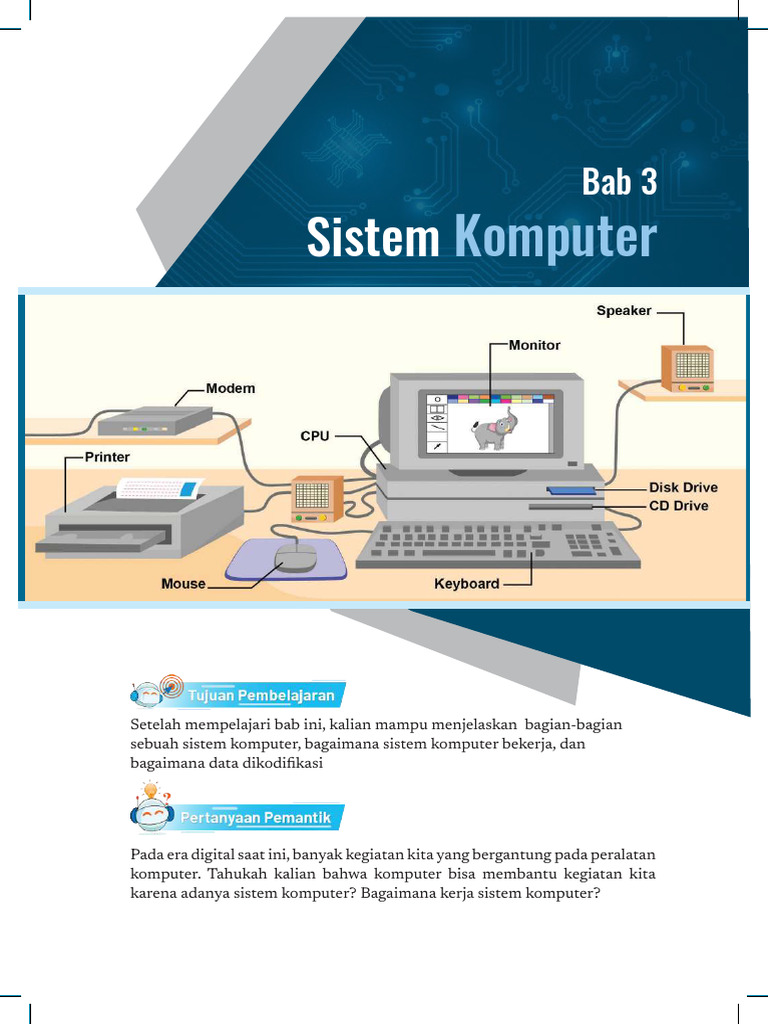 Bab 3

Sistem Komputer

Speaker

Monitor

Modem

CPU

Printer

Disk Drive

CD Drive

Mouse

Keyboard

Tujuan Pembelajaran

Setelah mempelajari bab ini, kalian mampu menjelaskan bagian-bagian sebuah sistem komputer, bagaimana sistem komputer bekerja, dan bagaimana data dikodifikasi

Pertanyaan Pemantik

Pada era digital saat ini, banyak kegiatan kita yang bergantung pada peralatan komputer. Tahukah kalian bahwa komputer bisa membantu kegiatan kita karena adanya sistem komputer? Bagaimana kerja sistem komputer?