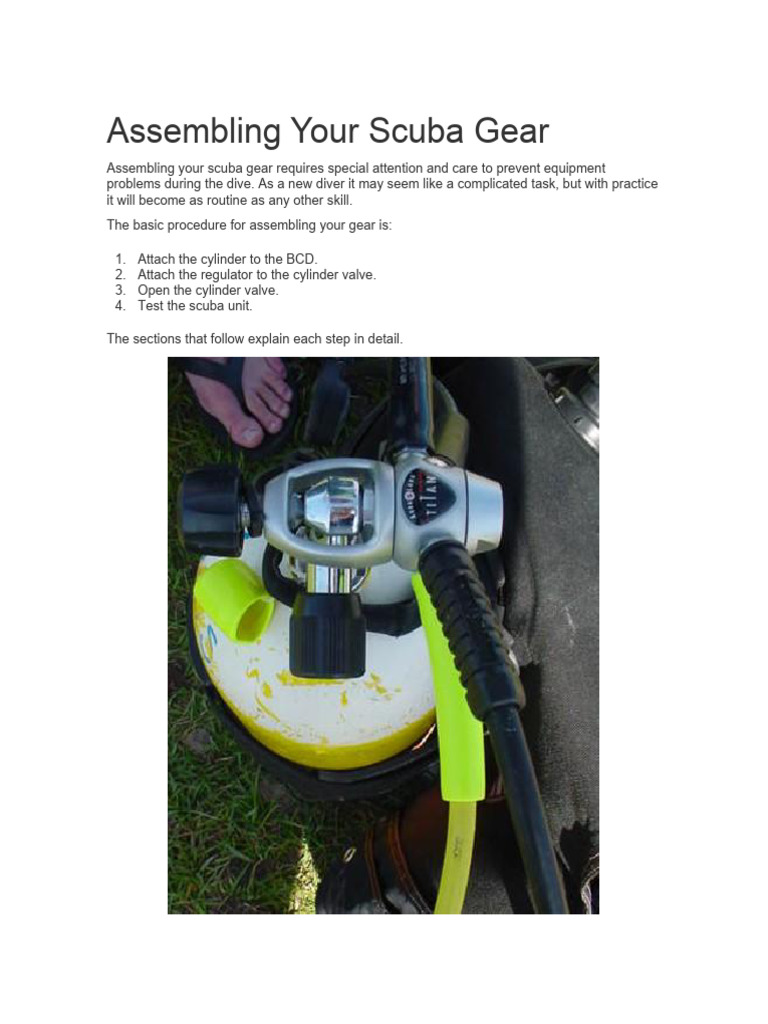 Assembling Your Scuba Gear

Assembling your scuba gear requires special attention and care to prevent equipment problems during the dive. As a new diver it may seem like a complicated task, but with practice it will become as routine as any other skill.

The basic procedure for assembling your gear is:

1. Attach the cylinder to the BCD.
2. Attach the regulator to the cylinder valve.
3. Open the cylinder valve.
4. Test the scuba unit.

The sections that follow explain each step in detail.

TITAN