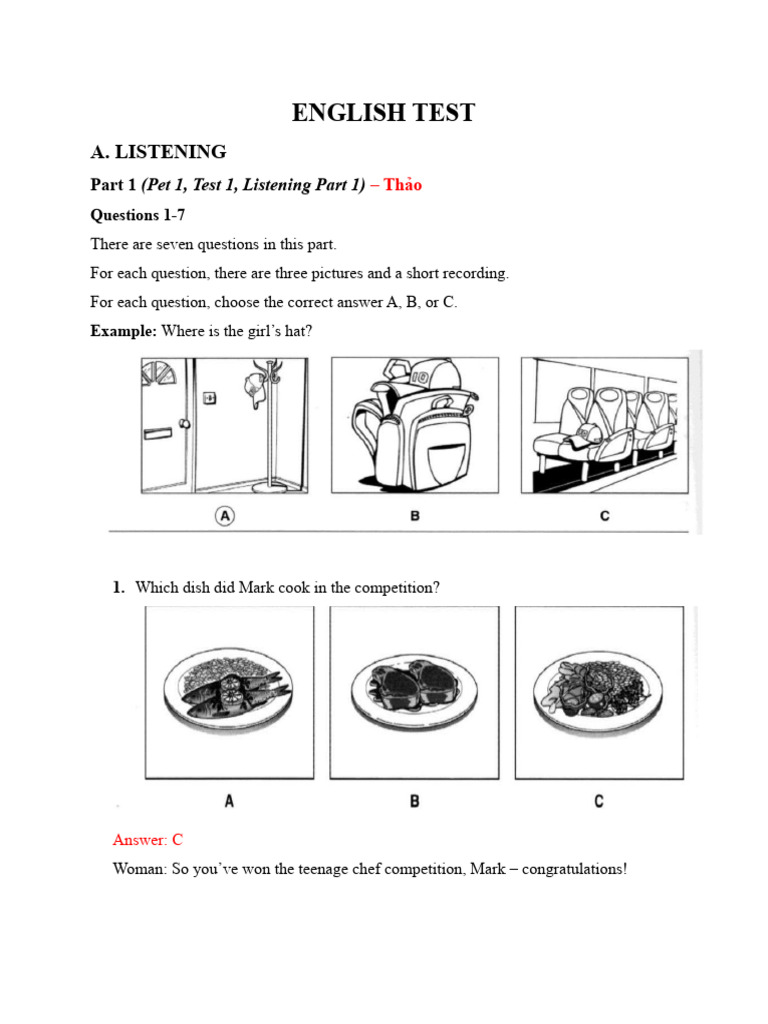 ENGLISH TEST

A. LISTENING

Part 1 (Pet 1, Test 1, Listening Part 1) – Thảo

Questions 1-7

There are seven questions in this part.

For each question, there are three pictures and a short recording.

For each question, choose the correct answer A, B, or C.

Example: Where is the girl's hat?

A B C

1. Which dish did Mark cook in the competition?

A B C

Answer: C

Woman: So you've won the teenage chef competition, Mark – congratulations!