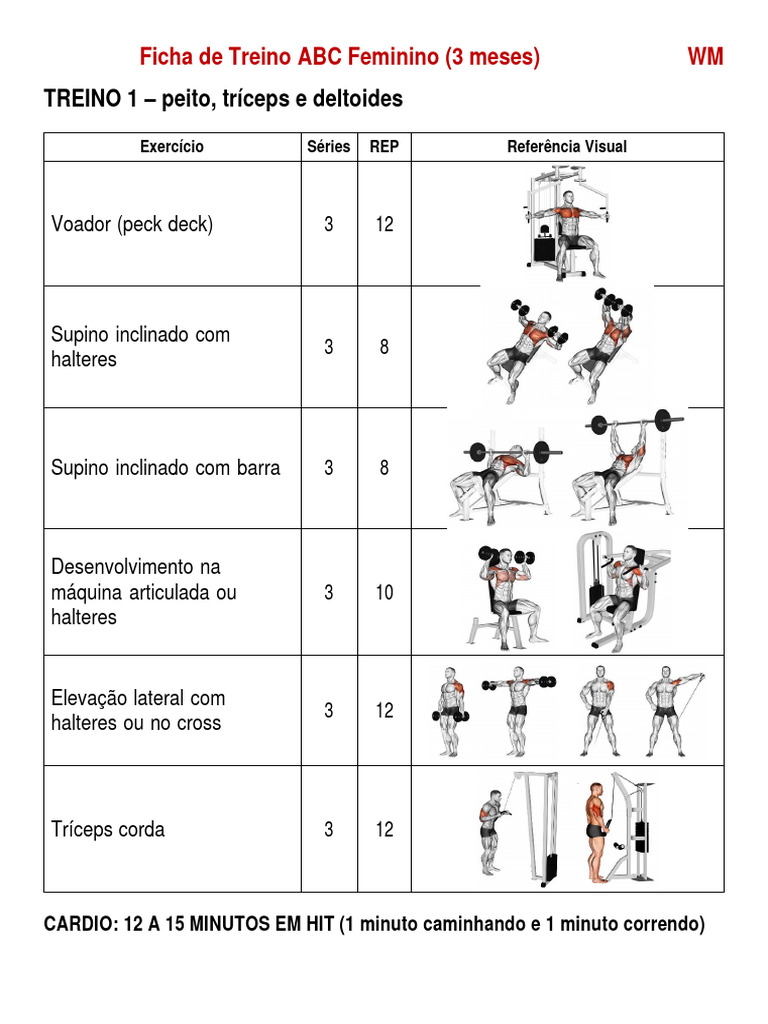 Ficha de Treino ABC Feminino (3 meses) WM

TREINO 1 – peito, tríceps e deltoides

| Exercício | Séries | REP | Referência Visual |
|---|---|---|---|
| Voador (peck deck) | 3 | 12 | |
| Supino inclinado com halteres | 3 | 8 | |
| Supino inclinado com barra | 3 | 8 | |
| Desenvolvimento na máquina articulada ou halteres | 3 | 10 | |
| Elevação lateral com halteres ou no cross | 3 | 12 | |
| Tríceps corda | 3 | 12 | |

CARDIO: 12 A 15 MINUTOS EM HIT (1 minuto caminhando e 1 minuto correndo)