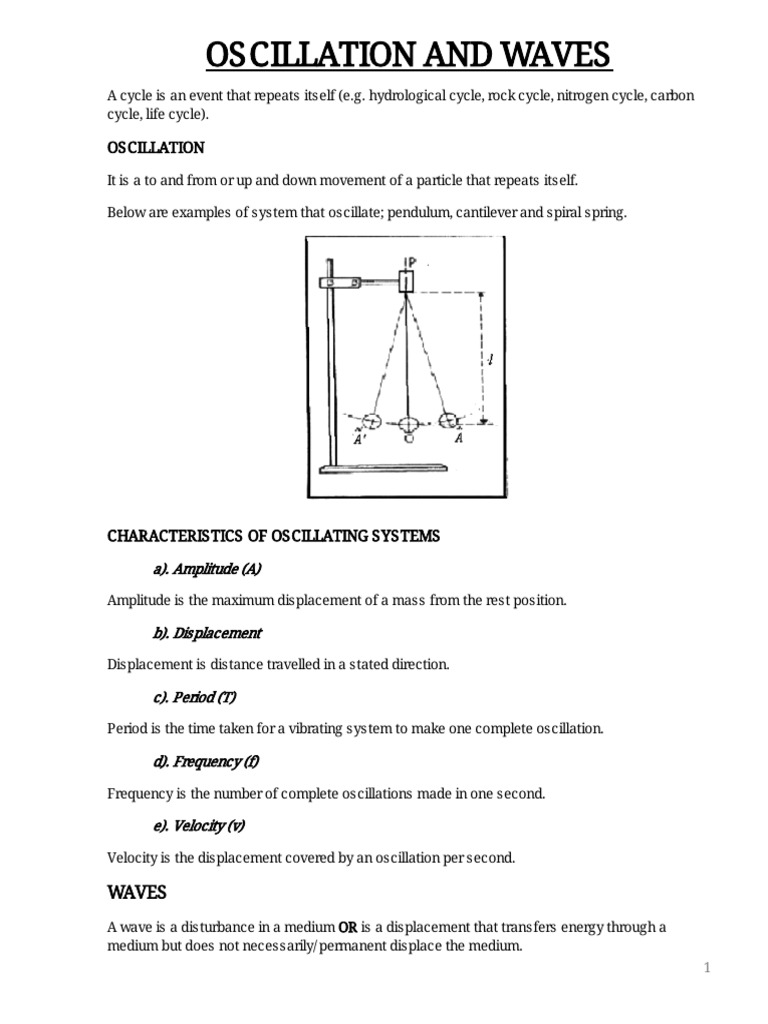 OSCILLATION AND WAVES

A cycle is an event that repeats itself (e.g. hydrological cycle, rock cycle, nitrogen cycle, carbon cycle, life cycle).

OSCILLATION

It is a to and from or up and down movement of a particle that repeats itself.

Below are examples of system that oscillate; pendulum, cantilever and spiral spring.

P

$l$

A'

O

A

CHARACTERISTICS OF OSCILLATING SYSTEMS

a). Amplitude (A)

Amplitude is the maximum displacement of a mass from the rest position.

b). Displacement

Displacement is distance travelled in a stated direction.

c). Period (T)

Period is the time taken for a vibrating system to make one complete oscillation.

d). Frequency (f)

Frequency is the number of complete oscillations made in one second.

e). Velocity (v)

Velocity is the displacement covered by an oscillation per second.

WAVES

A wave is a disturbance in a medium OR is a displacement that transfers energy through a medium but does not necessarily/permanent displace the medium.

1