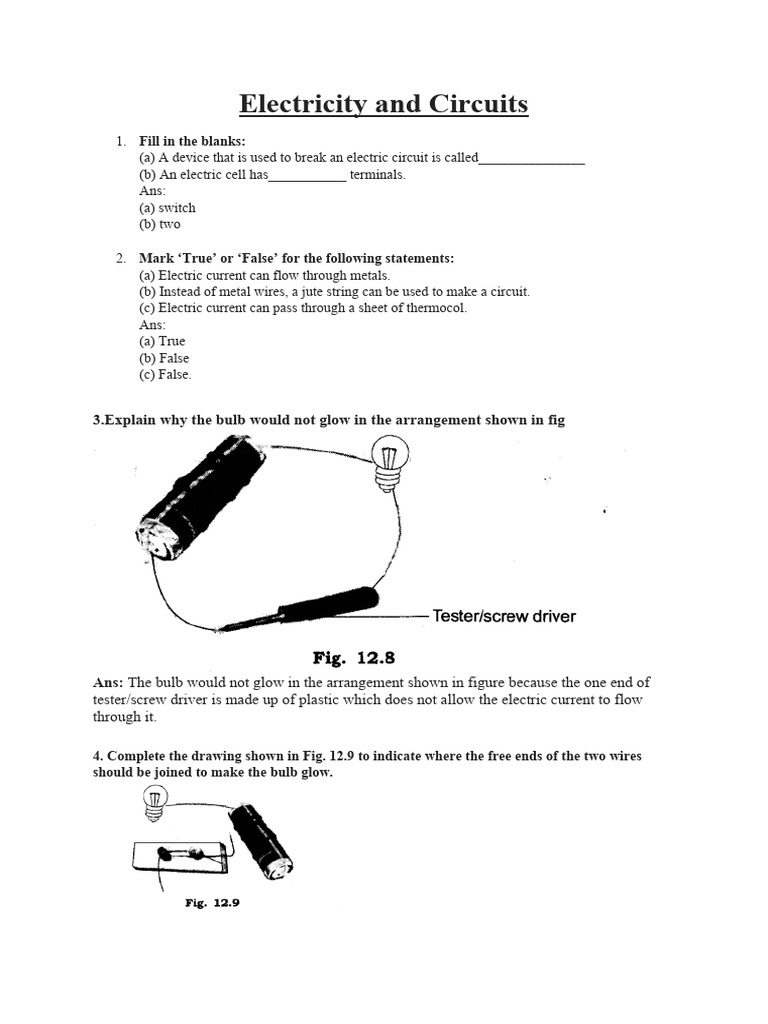 Electricity and Circuits

1. Fill in the blanks:
(a) A device that is used to break an electric circuit is called_______________
(b) An electric cell has___________ terminals.
Ans:
(a) switch
(b) two

2. Mark 'True' or 'False' for the following statements:
(a) Electric current can flow through metals.
(b) Instead of metal wires, a jute string can be used to make a circuit.
(c) Electric current can pass through a sheet of thermocol.
Ans:
(a) True
(b) False
(c) False.

3.Explain why the bulb would not glow in the arrangement shown in fig

Tester/screw driver

Fig. 12.8

Ans: The bulb would not glow in the arrangement shown in figure because the one end of tester/screw driver is made up of plastic which does not allow the electric current to flow through it.

4. Complete the drawing shown in Fig. 12.9 to indicate where the free ends of the two wires should be joined to make the bulb glow.

Fig. 12.9