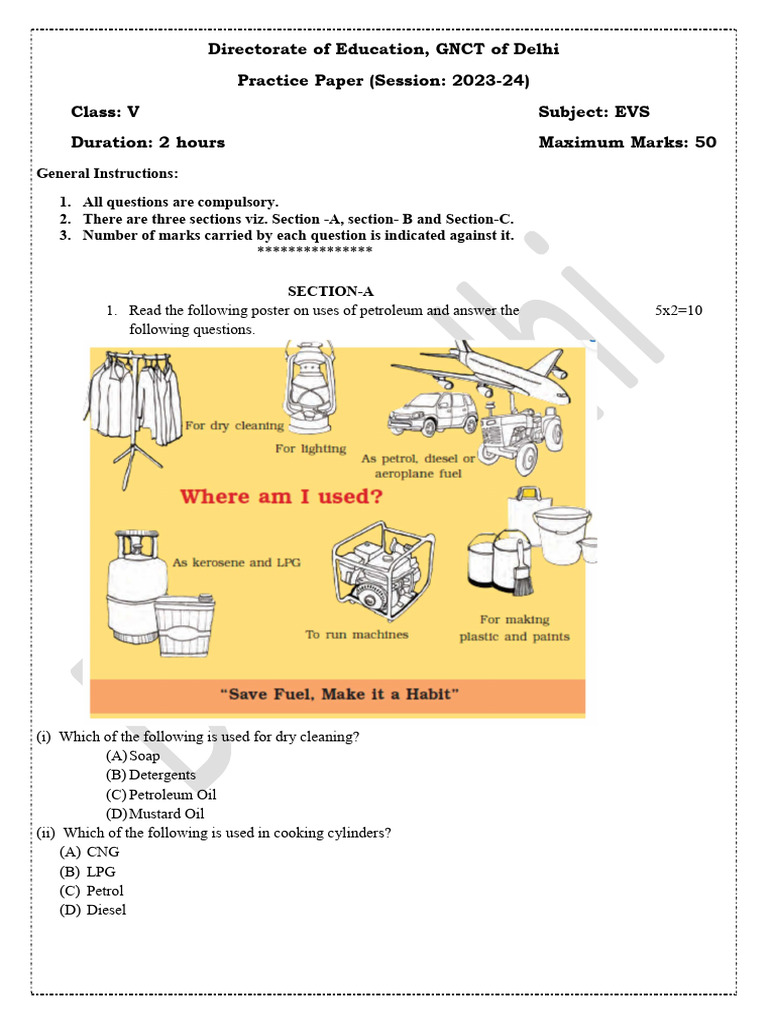 Directorate of Education, GNCT of Delhi

Practice Paper (Session: 2023-24)

Class: V

Subject: EVS

Duration: 2 hours

Maximum Marks: 50

General Instructions:

1. All questions are compulsory.
2. There are three sections viz. Section -A, section- B and Section-C.
3. Number of marks carried by each question is indicated against it.

***************

SECTION-A

1. Read the following poster on uses of petroleum and answer the following questions. 5x2=10

For dry cleaning

For lighting

As petrol, diesel or aeroplane fuel

Where am I used?

As kerosene and LPG

To run machines

For making plastic and paints

"Save Fuel, Make it a Habit"

(i) Which of the following is used for dry cleaning?
(A) Soap
(B) Detergents
(C) Petroleum Oil
(D) Mustard Oil

(ii) Which of the following is used in cooking cylinders?
(A) CNG
(B) LPG
(C) Petrol
(D) Diesel