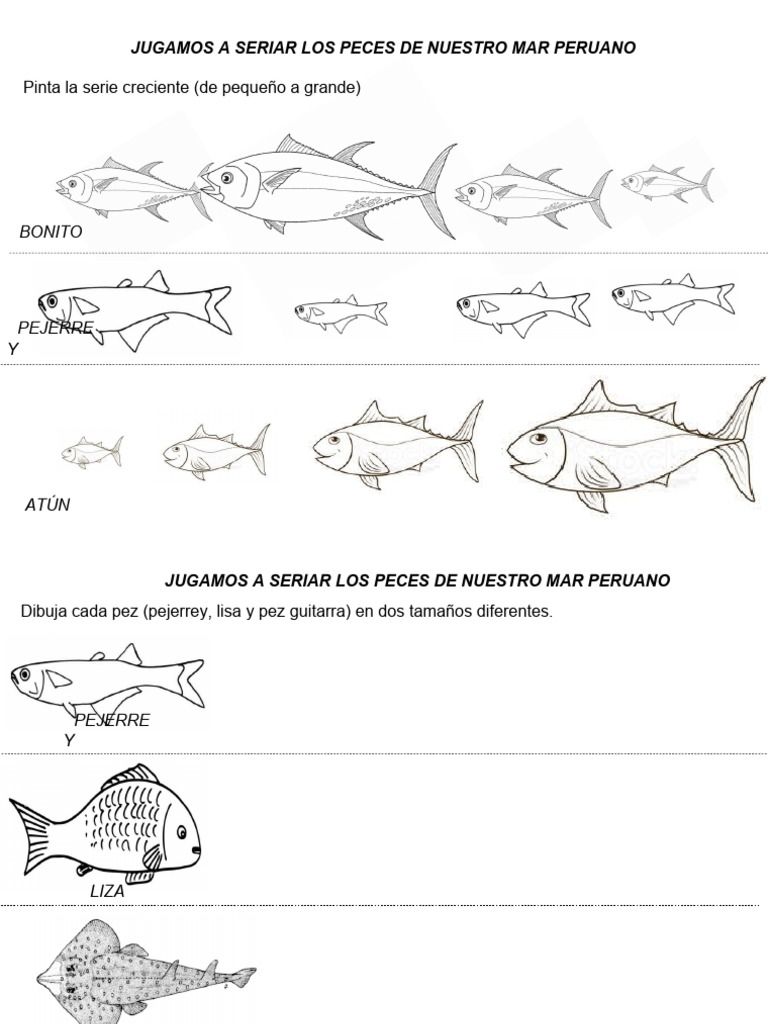 JUGAMOS A SERIAR LOS PECES DE NUESTRO MAR PERUANO

Pinta la serie creciente (de pequeño a grande)

BONITO

PEJERRE
Y

ATÚN

JUGAMOS A SERIAR LOS PECES DE NUESTRO MAR PERUANO

Dibuja cada pez (pejerrey, lisa y pez guitarra) en dos tamaños diferentes.

PEJERRE
Y

LIZA