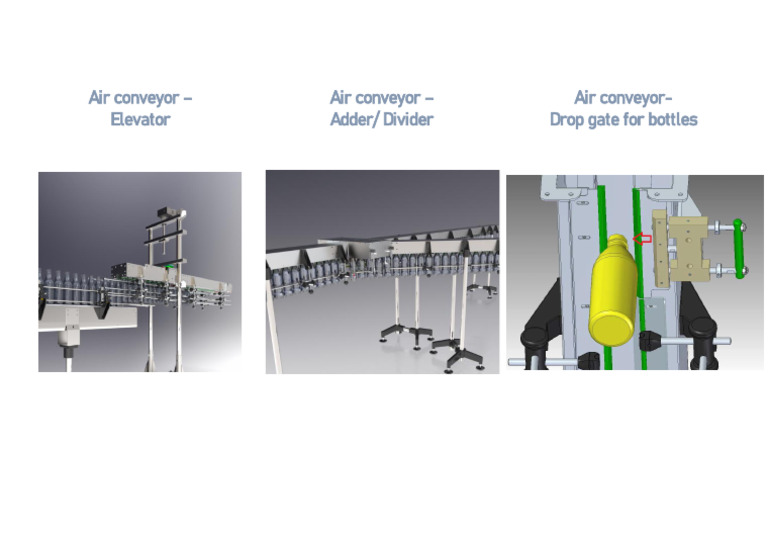 Air conveyor – Elevator

Air conveyor – Adder/ Divider

Air conveyor- Drop gate for bottles