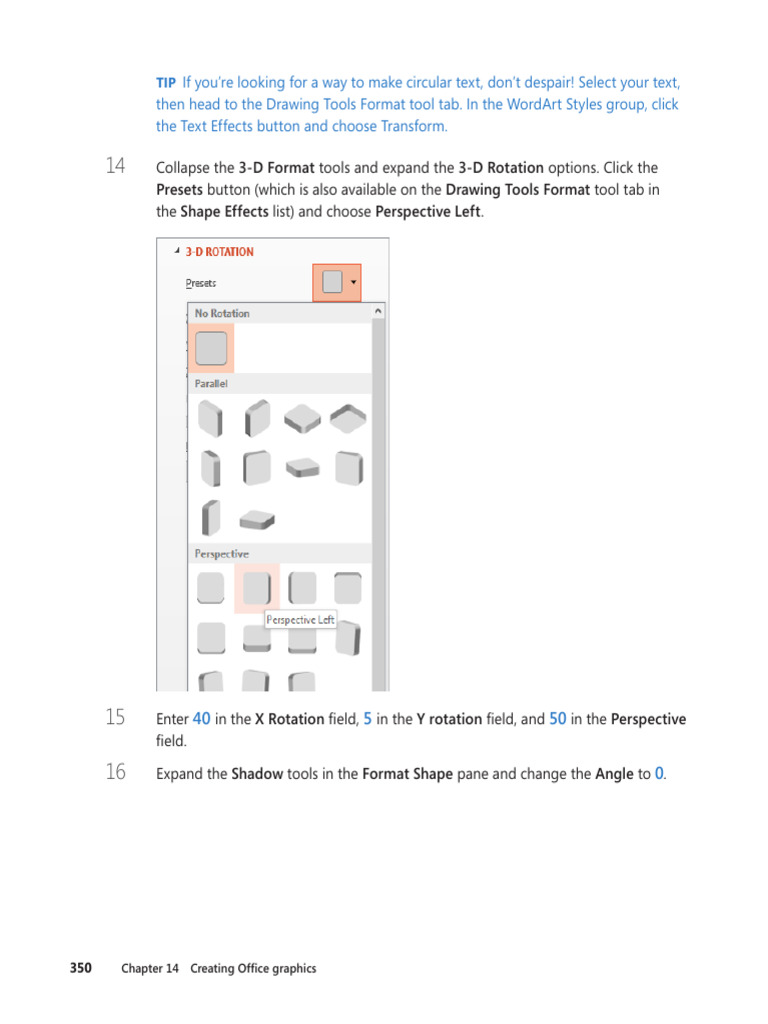 TIP If you're looking for a way to make circular text, don't despair! Select your text, then head to the Drawing Tools Format tool tab. In the WordArt Styles group, click the Text Effects button and choose Transform.

14 Collapse the 3-D Format tools and expand the 3-D Rotation options. Click the Presets button (which is also available on the Drawing Tools Format tool tab in the Shape Effects list) and choose Perspective Left.

3-D ROTATION

Presets

No Rotation

Parallel

Perspective

Perspective Left

15 Enter 40 in the X Rotation field, 5 in the Y rotation field, and 50 in the Perspective field.

16 Expand the Shadow tools in the Format Shape pane and change the Angle to 0.

350 Chapter 14 Creating Office graphics