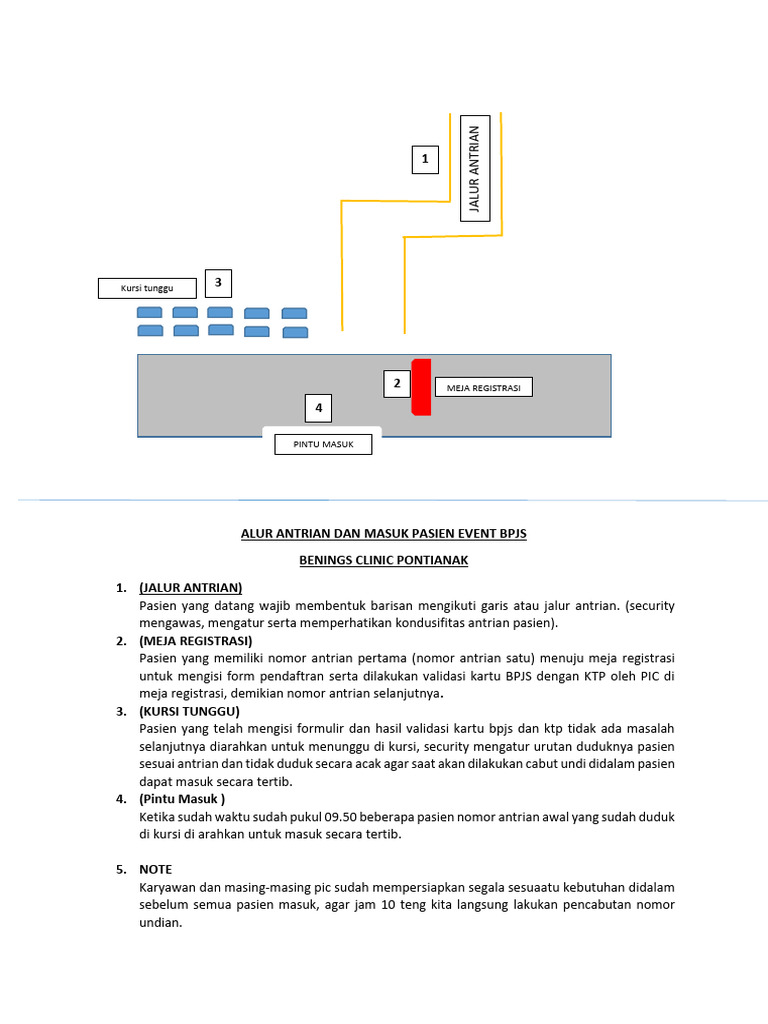 1

JALUR ANTRIAN

Kursi tunggu

3

2

MEJA REGISTRASI

4

PINTU MASUK

ALUR ANTRIAN DAN MASUK PASIEN EVENT BPJS

BENINGS CLINIC PONTIANAK

1. (JALUR ANTRIAN)
Pasien yang datang wajib membentuk barisan mengikuti garis atau jalur antrian. (security mengawas, mengatur serta memperhatikan kondusifitas antrian pasien).

2. (MEJA REGISTRASI)
Pasien yang memiliki nomor antrian pertama (nomor antrian satu) menuju meja registrasi untuk mengisi form pendaftran serta dilakukan validasi kartu BPJS dengan KTP oleh PIC di meja registrasi, demikian nomor antrian selanjutnya.

3. (KURSI TUNGGU)
Pasien yang telah mengisi formulir dan hasil validasi kartu bpjs dan ktp tidak ada masalah selanjutnya diarahkan untuk menunggu di kursi, security mengatur urutan duduknya pasien sesuai antrian dan tidak duduk secara acak agar saat akan dilakukan cabut undi didalam pasien dapat masuk secara tertib.

4. (Pintu Masuk )
Ketika sudah waktu sudah pukul 09.50 beberapa pasien nomor antrian awal yang sudah duduk di kursi di arahkan untuk masuk secara tertib.

5. NOTE
Karyawan dan masing-masing pic sudah mempersiapkan segala sesuaatu kebutuhan didalam sebelum semua pasien masuk, agar jam 10 teng kita langsung lakukan pencabutan nomor undian.