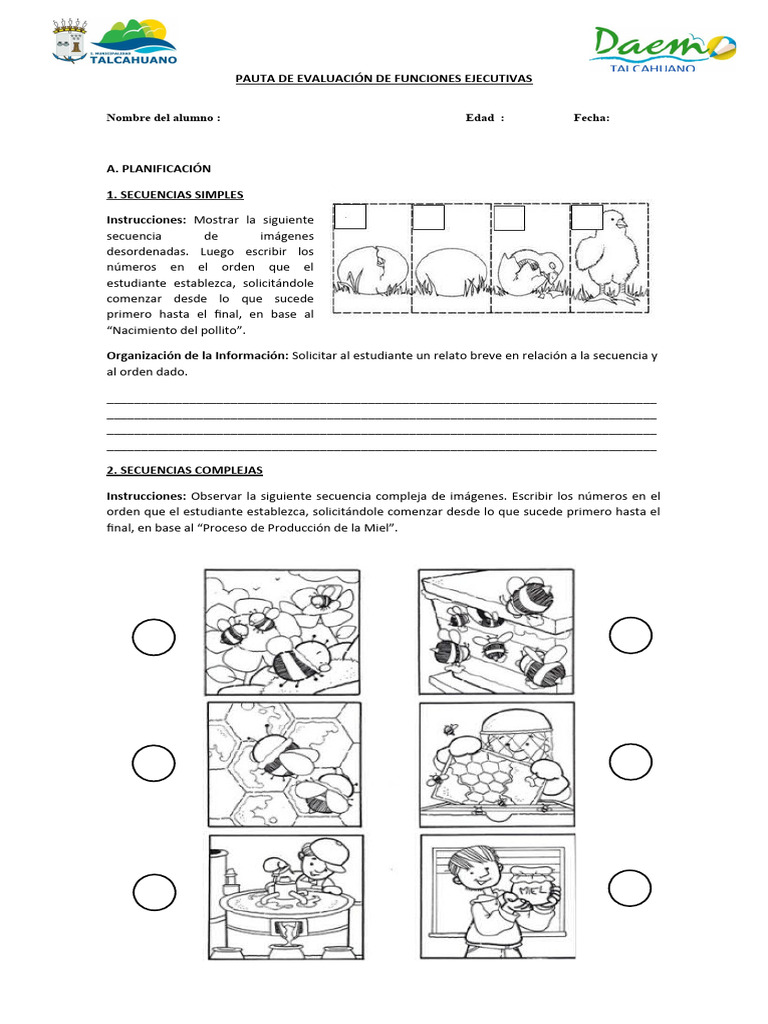 I. MUNICIPALIDAD TALCAHUANO

Daem TALCAHUANO

PAUTA DE EVALUACIÓN DE FUNCIONES EJECUTIVAS

Nombre del alumno : Edad : Fecha:

A. PLANIFICACIÓN

1. SECUENCIAS SIMPLES

Instrucciones: Mostrar la siguiente secuencia de imágenes desordenadas. Luego escribir los números en el orden que el estudiante establezca, solicitándole comenzar desde lo que sucede primero hasta el final, en base al "Nacimiento del pollito".

Organización de la Información: Solicitar al estudiante un relato breve en relación a la secuencia y al orden dado.

2. SECUENCIAS COMPLEJAS

Instrucciones: Observar la siguiente secuencia compleja de imágenes. Escribir los números en el orden que el estudiante establezca, solicitándole comenzar desde lo que sucede primero hasta el final, en base al "Proceso de Producción de la Miel".

MIEL