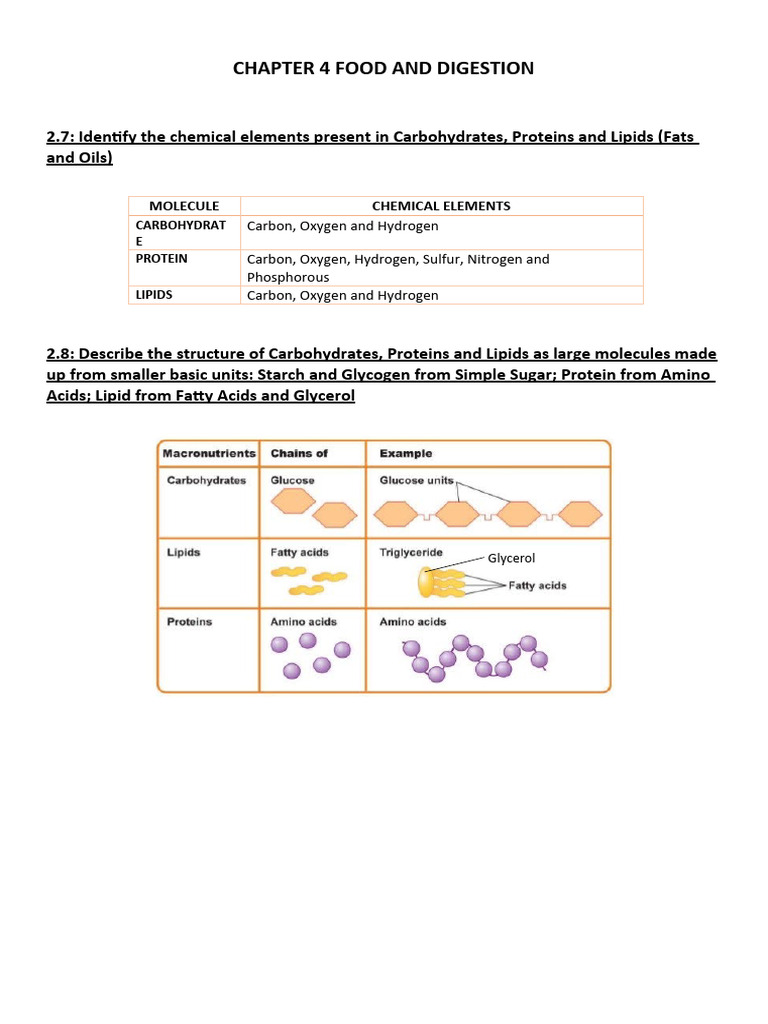 CHAPTER 4 FOOD AND DIGESTION

2.7: Identify the chemical elements present in Carbohydrates, Proteins and Lipids (Fats and Oils)

| MOLECULE | CHEMICAL ELEMENTS |
|---|---|
| CARBOHYDRATE | Carbon, Oxygen and Hydrogen |
| PROTEIN | Carbon, Oxygen, Hydrogen, Sulfur, Nitrogen and Phosphorous |
| LIPIDS | Carbon, Oxygen and Hydrogen |

2.8: Describe the structure of Carbohydrates, Proteins and Lipids as large molecules made up from smaller basic units: Starch and Glycogen from Simple Sugar; Protein from Amino Acids; Lipid from Fatty Acids and Glycerol

| Macronutrients | Chains of | Example |
|---|---|---|
| Carbohydrates | Glucose | Glucose units |
| Lipids | Fatty acids | Triglyceride Glycerol Fatty acids |
| Proteins | Amino acids | Amino acids |