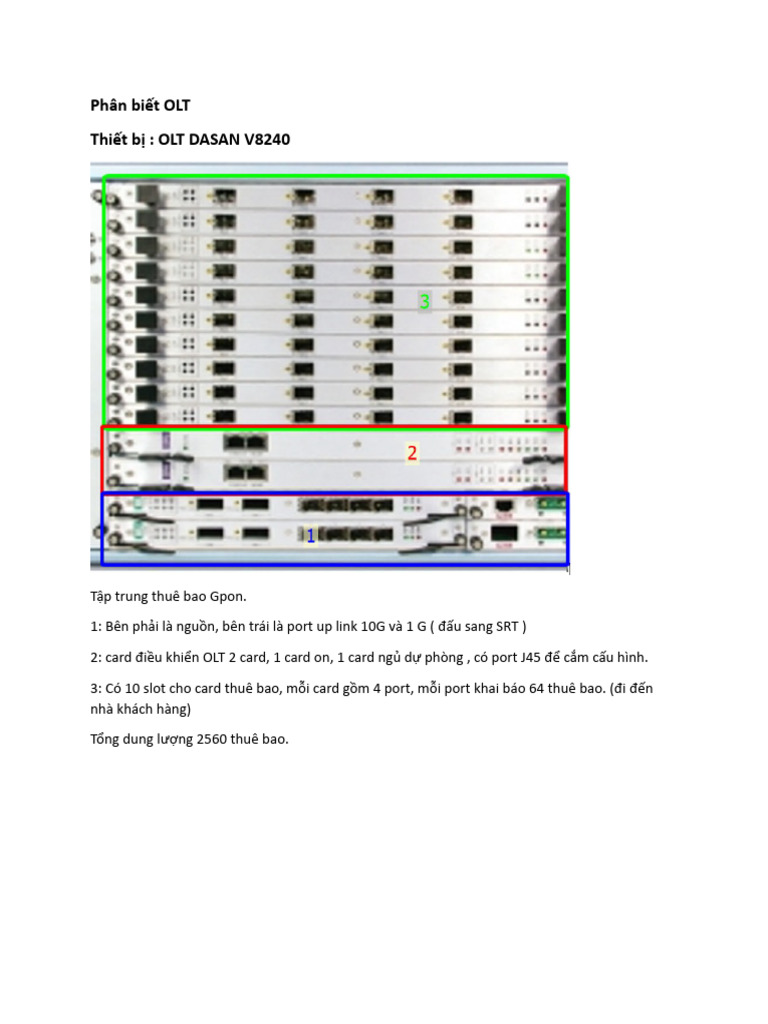 Phân biết OLT

Thiết bị : OLT DASAN V8240

3

2

1

Tập trung thuê bao Gpon.

1: Bên phải là nguồn, bên trái là port up link 10G và 1 G ( đấu sang SRT )

2: card điều khiển OLT 2 card, 1 card on, 1 card ngủ dự phòng , có port J45 để cắm cấu hình.

3: Có 10 slot cho card thuê bao, mỗi card gồm 4 port, mỗi port khai báo 64 thuê bao. (đi đến nhà khách hàng)

Tổng dung lượng 2560 thuê bao.