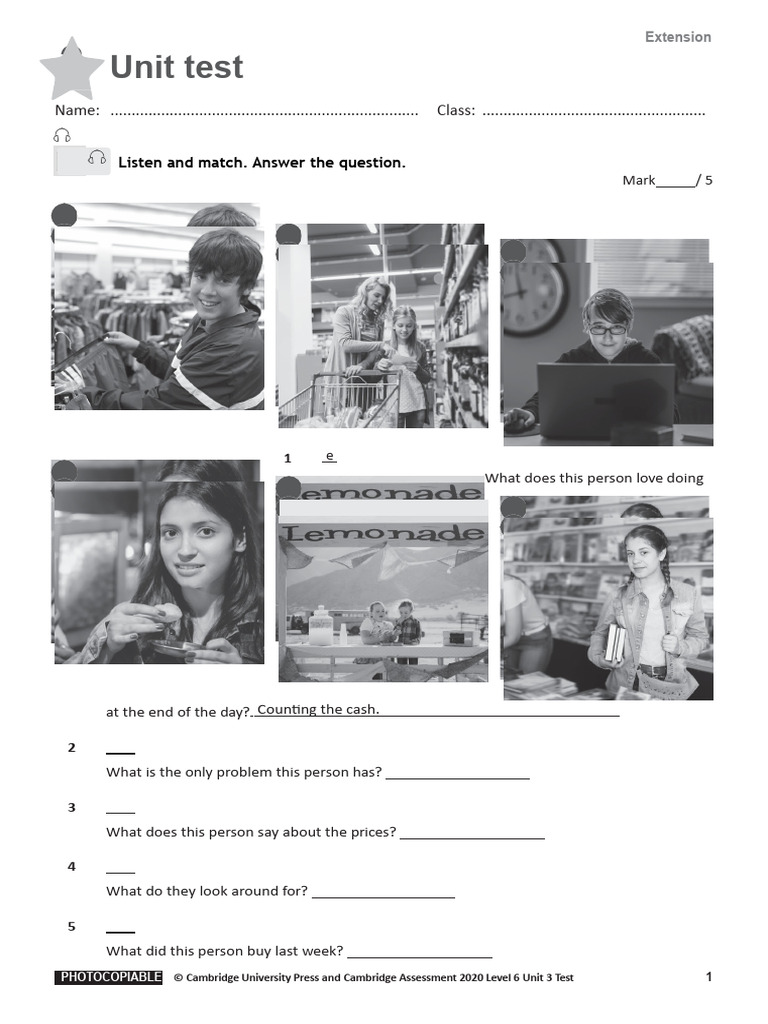 Extension

Unit test

Name: ........................................................................ Class: ....................................................

Listen and match. Answer the question.

Mark_____/ 5

Lemonade

Lemonade

1 e What does this person love doing at the end of the day? Counting the cash.

2 ____
What is the only problem this person has? ____________________

3 ____
What does this person say about the prices? ____________________

4 ____
What do they look around for? ____________________

5 ____
What did this person buy last week? ____________________

PHOTOCOPIABLE © Cambridge University Press and Cambridge Assessment 2020 Level 6 Unit 3 Test 1