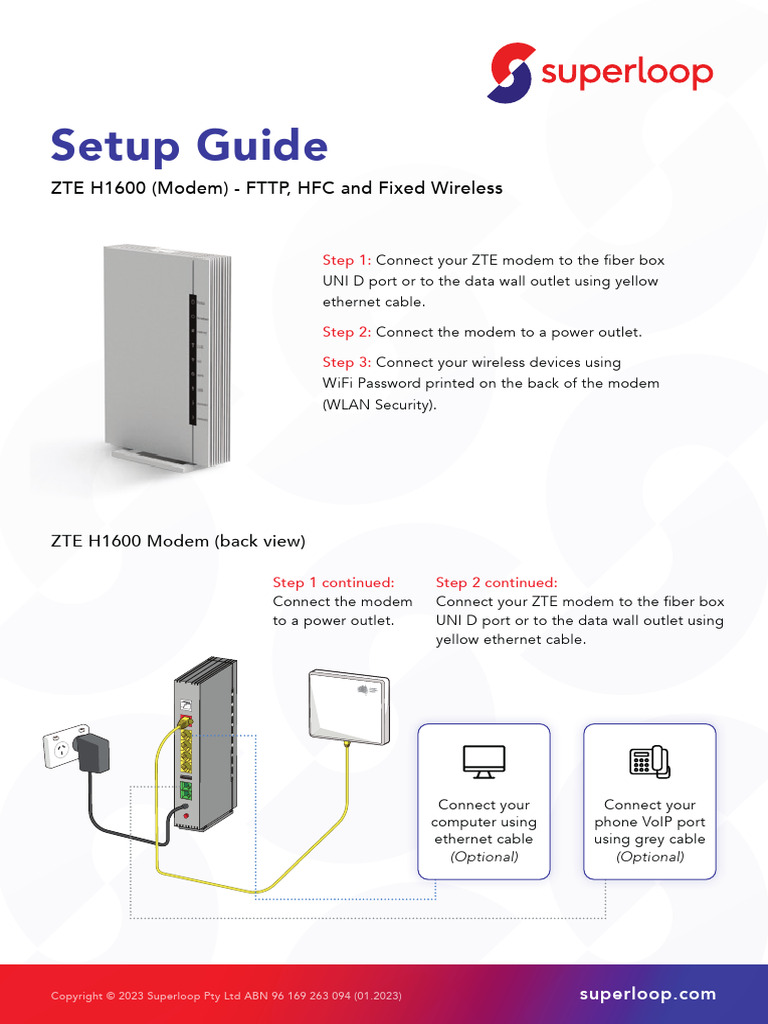 superloop

Setup Guide

ZTE H1600 (Modem) - FTTP, HFC and Fixed Wireless

Step 1: Connect your ZTE modem to the fiber box UNI D port or to the data wall outlet using yellow ethernet cable.

Step 2: Connect the modem to a power outlet.

Step 3: Connect your wireless devices using WiFi Password printed on the back of the modem (WLAN Security).

ZTE H1600 Modem (back view)

Step 1 continued:
Connect the modem to a power outlet.

Step 2 continued:
Connect your ZTE modem to the fiber box UNI D port or to the data wall outlet using yellow ethernet cable.

Connect your computer using ethernet cable (Optional)

Connect your phone VoIP port using grey cable (Optional)

Copyright © 2023 Superloop Pty Ltd ABN 96 169 263 094 (01.2023)

superloop.com