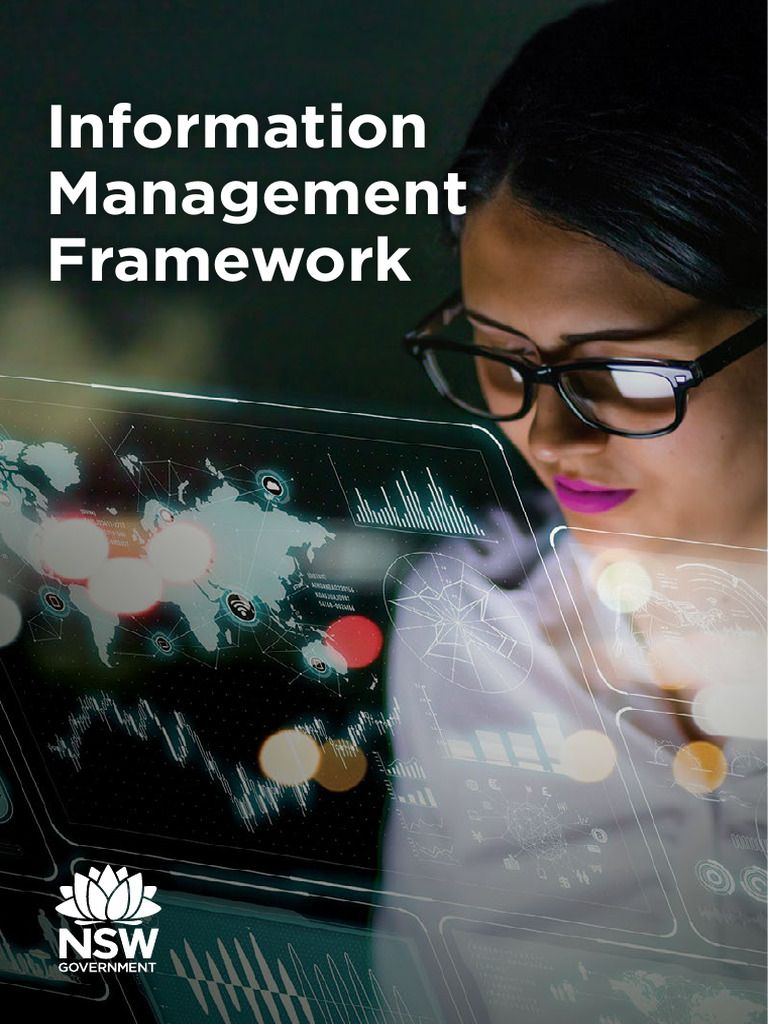 Information Management Framework

NSW
GOVERNMENT