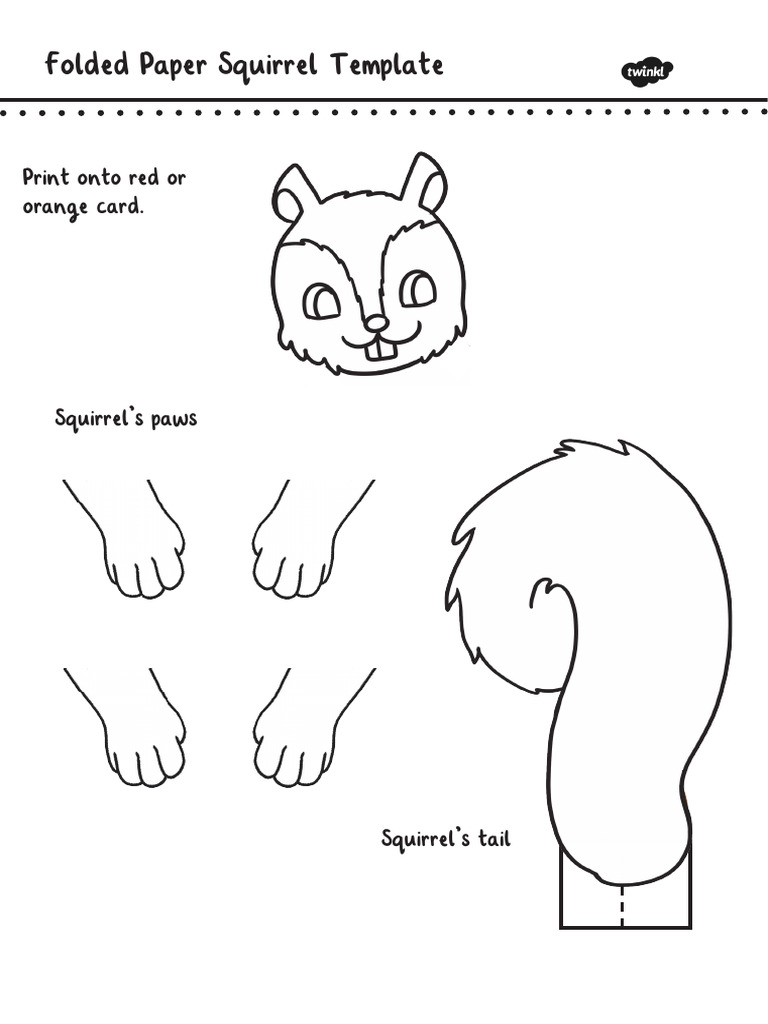 Folded Paper Squirrel Template

twinkl

Print onto red or orange card.

Squirrel's paws

Squirrel's tail