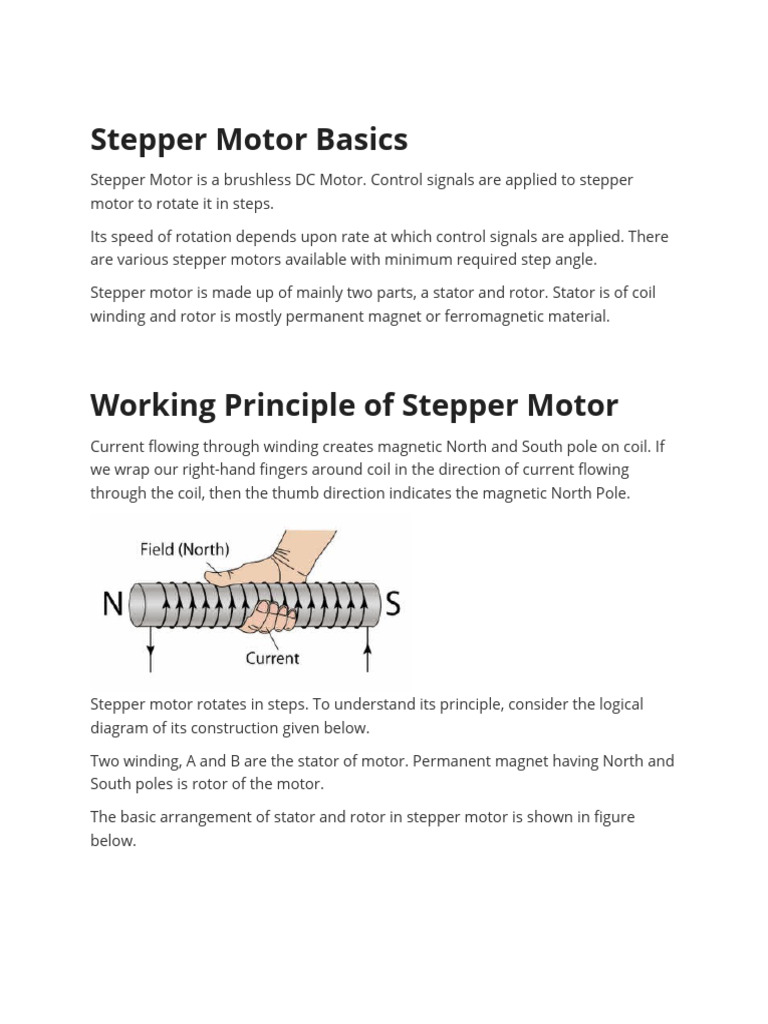 Stepper Motor Basics

Stepper Motor is a brushless DC Motor. Control signals are applied to stepper motor to rotate it in steps.

Its speed of rotation depends upon rate at which control signals are applied. There are various stepper motors available with minimum required step angle.

Stepper motor is made up of mainly two parts, a stator and rotor. Stator is of coil winding and rotor is mostly permanent magnet or ferromagnetic material.

Working Principle of Stepper Motor

Current flowing through winding creates magnetic North and South pole on coil. If we wrap our right-hand fingers around coil in the direction of current flowing through the coil, then the thumb direction indicates the magnetic North Pole.

Field (North)
N
S
Current

Stepper motor rotates in steps. To understand its principle, consider the logical diagram of its construction given below.

Two winding, A and B are the stator of motor. Permanent magnet having North and South poles is rotor of the motor.

The basic arrangement of stator and rotor in stepper motor is shown in figure below.