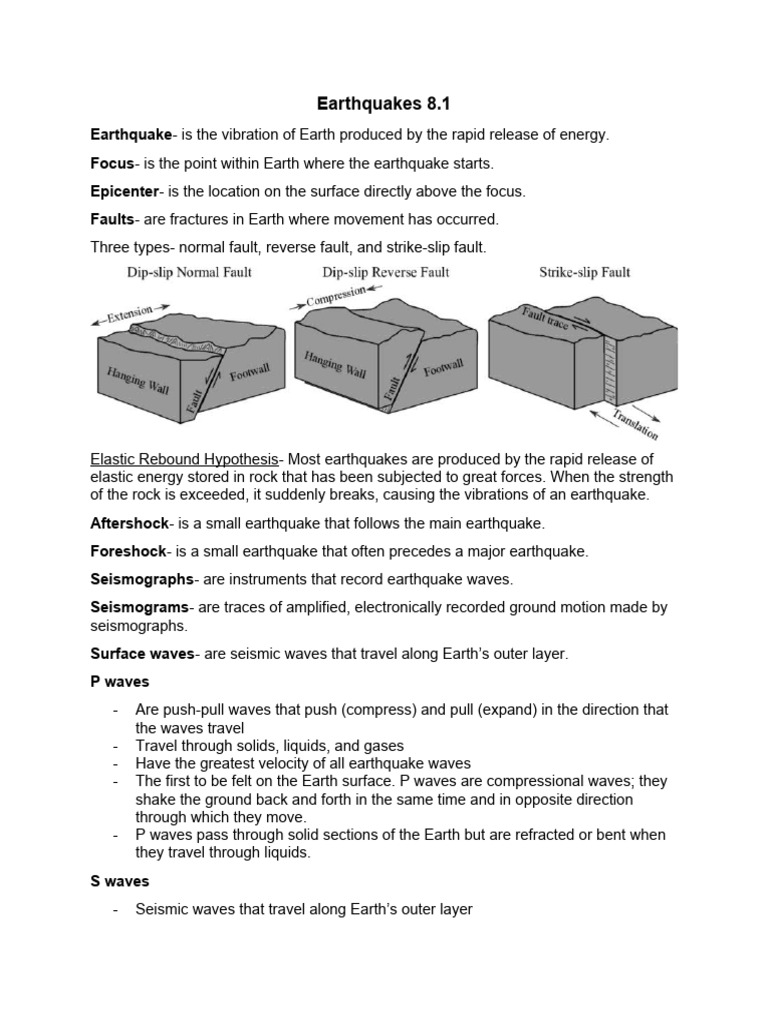 Earthquakes 8.1

Earthquake- is the vibration of Earth produced by the rapid release of energy.

Focus- is the point within Earth where the earthquake starts.

Epicenter- is the location on the surface directly above the focus.

Faults- are fractures in Earth where movement has occurred.

Three types- normal fault, reverse fault, and strike-slip fault.

Dip-slip Normal Fault

Extension

Hanging Wall

Fault

Footwall

Dip-slip Reverse Fault

Compression

Hanging Wall

Fault

Footwall

Strike-slip Fault

Fault trace

Translation

Elastic Rebound Hypothesis- Most earthquakes are produced by the rapid release of elastic energy stored in rock that has been subjected to great forces. When the strength of the rock is exceeded, it suddenly breaks, causing the vibrations of an earthquake.

Aftershock- is a small earthquake that follows the main earthquake.

Foreshock- is a small earthquake that often precedes a major earthquake.

Seismographs- are instruments that record earthquake waves.

Seismograms- are traces of amplified, electronically recorded ground motion made by seismographs.

Surface waves- are seismic waves that travel along Earth's outer layer.

P waves

- Are push-pull waves that push (compress) and pull (expand) in the direction that the waves travel
- Travel through solids, liquids, and gases
- Have the greatest velocity of all earthquake waves
- The first to be felt on the Earth surface. P waves are compressional waves; they shake the ground back and forth in the same time and in opposite direction through which they move.
- P waves pass through solid sections of the Earth but are refracted or bent when they travel through liquids.

S waves

- Seismic waves that travel along Earth's outer layer