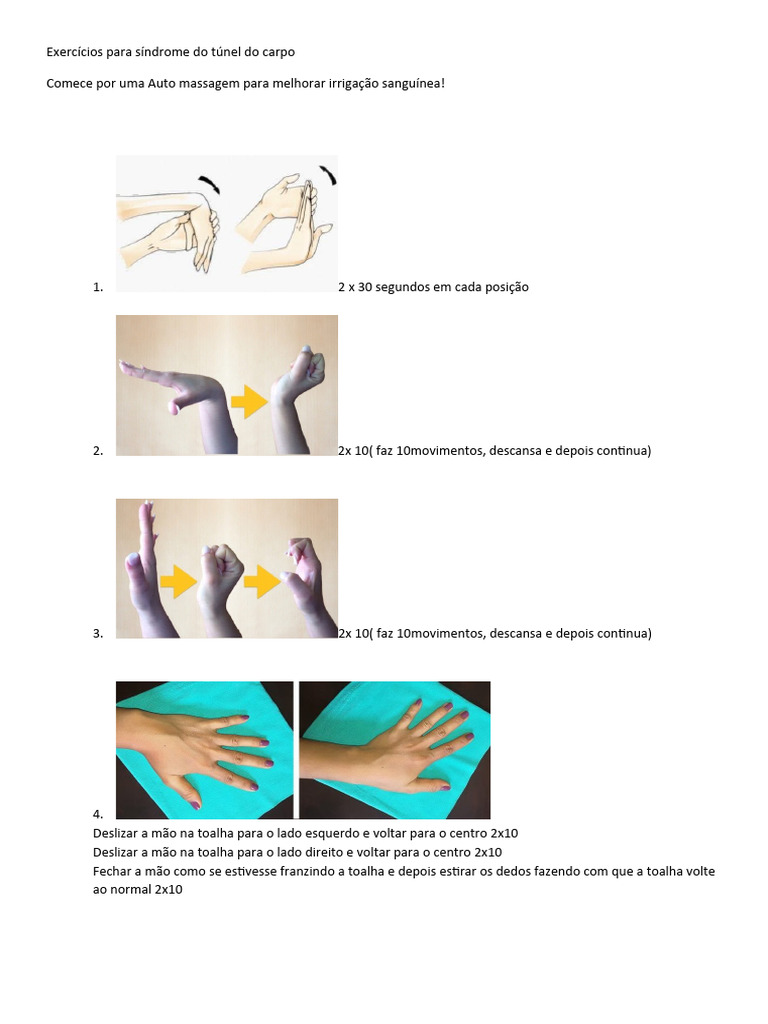 Exercícios para síndrome do túnel do carpo

Comece por uma Auto massagem para melhorar irrigação sanguínea!

1. 2 x 30 segundos em cada posição

2. 2x 10( faz 10movimentos, descansa e depois continua)

3. 2x 10( faz 10movimentos, descansa e depois continua)

4.
Deslizar a mão na toalha para o lado esquerdo e voltar para o centro 2x10
Deslizar a mão na toalha para o lado direito e voltar para o centro 2x10
Fechar a mão como se estivesse franzindo a toalha e depois estirar os dedos fazendo com que a toalha volte ao normal 2x10