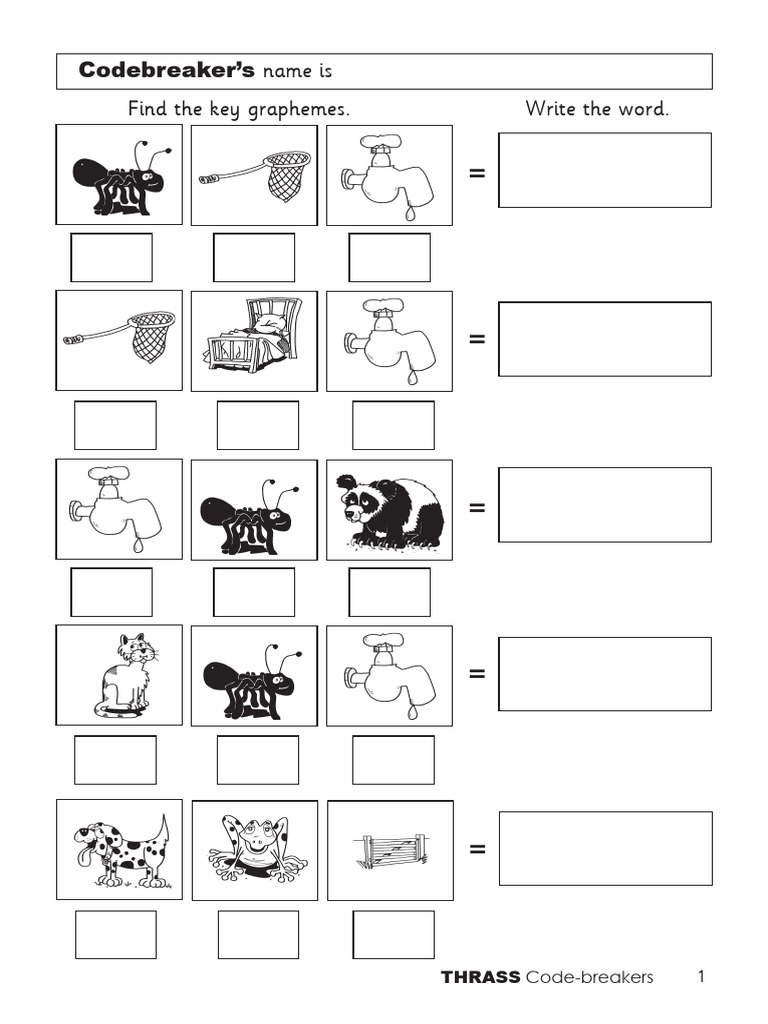 Codebreaker's name is

Find the key graphemes.

Write the word.

=

=

=

=

=

THRASS Code-breakers 1