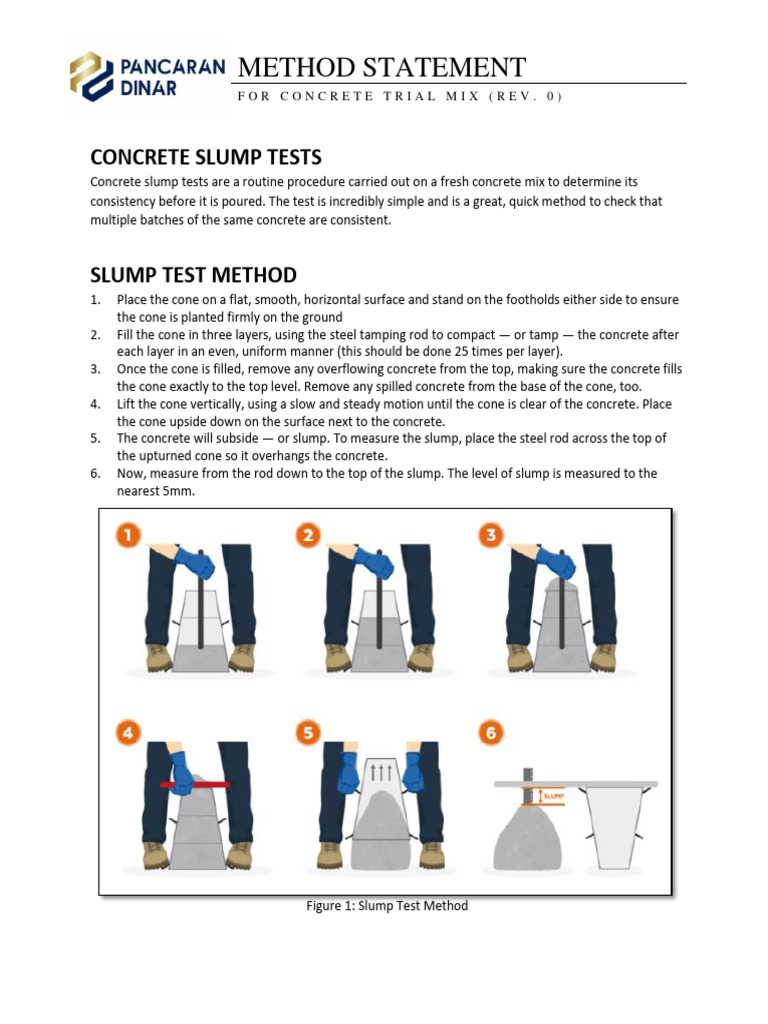 PANCARAN DINAR

METHOD STATEMENT

FOR CONCRETE TRIAL MIX (REV. 0)

CONCRETE SLUMP TESTS

Concrete slump tests are a routine procedure carried out on a fresh concrete mix to determine its consistency before it is poured. The test is incredibly simple and is a great, quick method to check that multiple batches of the same concrete are consistent.

SLUMP TEST METHOD

1. Place the cone on a flat, smooth, horizontal surface and stand on the footholds either side to ensure the cone is planted firmly on the ground
2. Fill the cone in three layers, using the steel tamping rod to compact — or tamp — the concrete after each layer in an even, uniform manner (this should be done 25 times per layer).
3. Once the cone is filled, remove any overflowing concrete from the top, making sure the concrete fills the cone exactly to the top level. Remove any spilled concrete from the base of the cone, too.
4. Lift the cone vertically, using a slow and steady motion until the cone is clear of the concrete. Place the cone upside down on the surface next to the concrete.
5. The concrete will subside — or slump. To measure the slump, place the steel rod across the top of the upturned cone so it overhangs the concrete.
6. Now, measure from the rod down to the top of the slump. The level of slump is measured to the nearest 5mm.

1 2 3 4 5 6

SLUMP

Figure 1: Slump Test Method