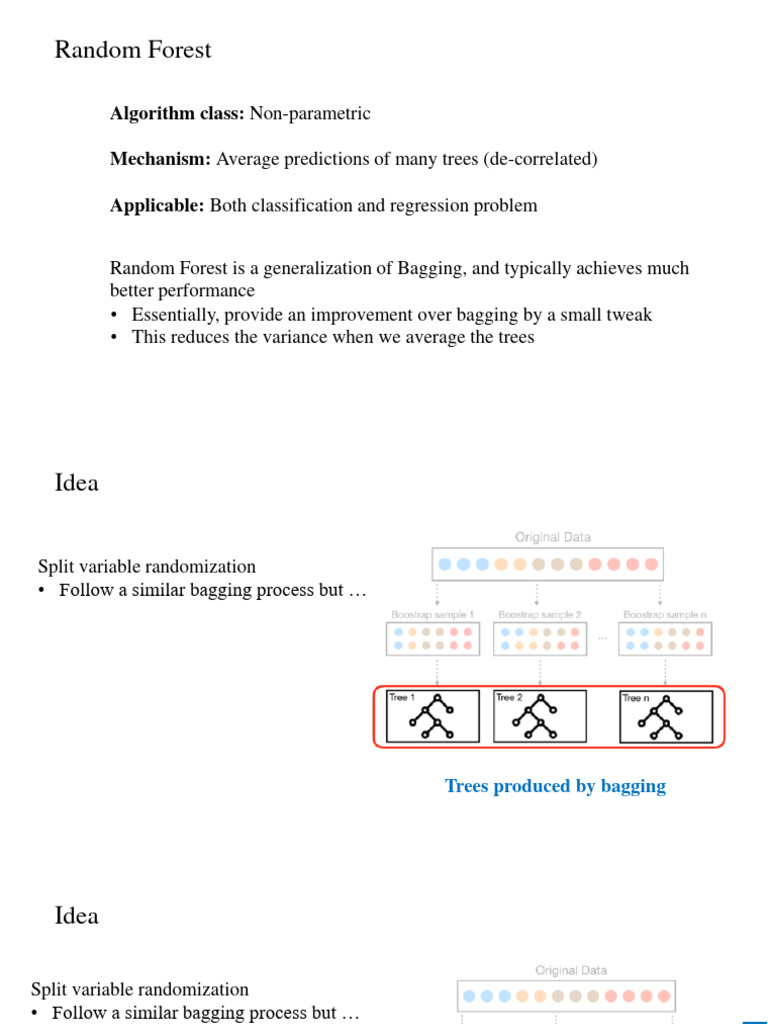 Random Forest

**Algorithm class:** Non-parametric

**Mechanism:** Average predictions of many trees (de-correlated)

**Applicable:** Both classification and regression problem

Random Forest is a generalization of Bagging, and typically achieves much better performance
• Essentially, provide an improvement over bagging by a small tweak
• This reduces the variance when we average the trees

Idea

Split variable randomization
• Follow a similar bagging process but …

Original Data

Boostrap sample 1   Boostrap sample 2   …   Boostrap sample n

Tree 1   Tree 2   Tree n

Trees produced by bagging

Idea

Split variable randomization
• Follow a similar bagging process but …

Original Data