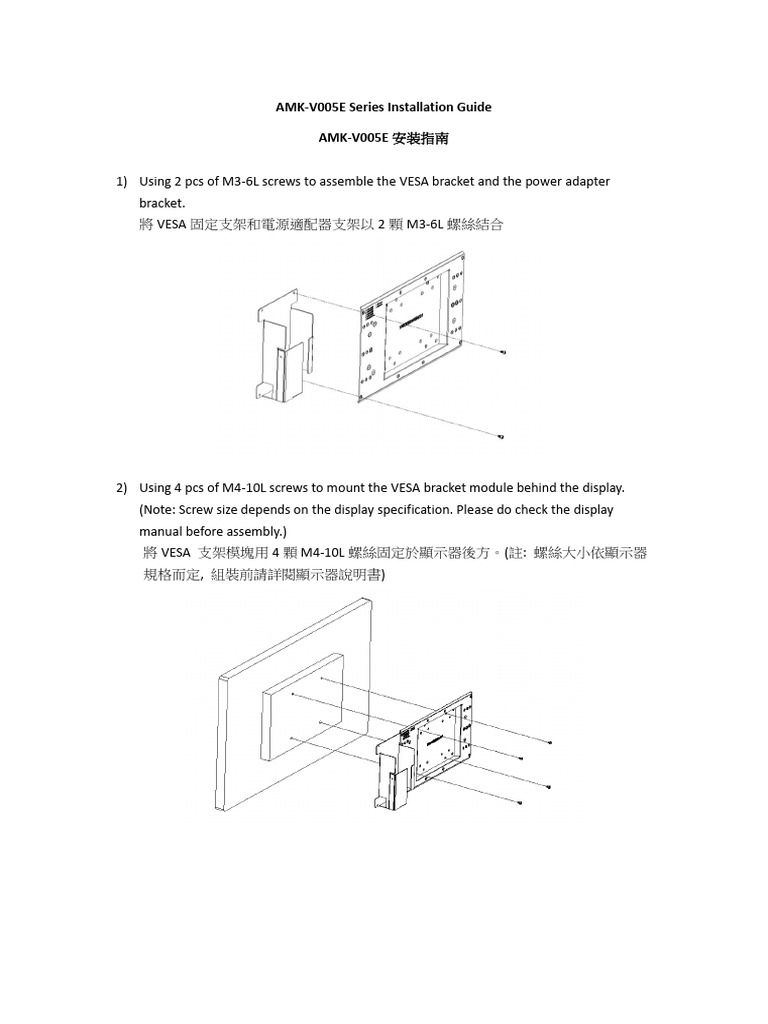 AMK-V005E Series Installation Guide

AMK-V005E 安裝指南

1) Using 2 pcs of M3-6L screws to assemble the VESA bracket and the power adapter bracket.
將 VESA 固定支架和電源適配器支架以 2 顆 M3-6L 螺絲結合

2) Using 4 pcs of M4-10L screws to mount the VESA bracket module behind the display. (Note: Screw size depends on the display specification. Please do check the display manual before assembly.)
將 VESA 支架模塊用 4 顆 M4-10L 螺絲固定於顯示器後方。(註: 螺絲大小依顯示器規格而定, 組裝前請詳閱顯示器說明書)