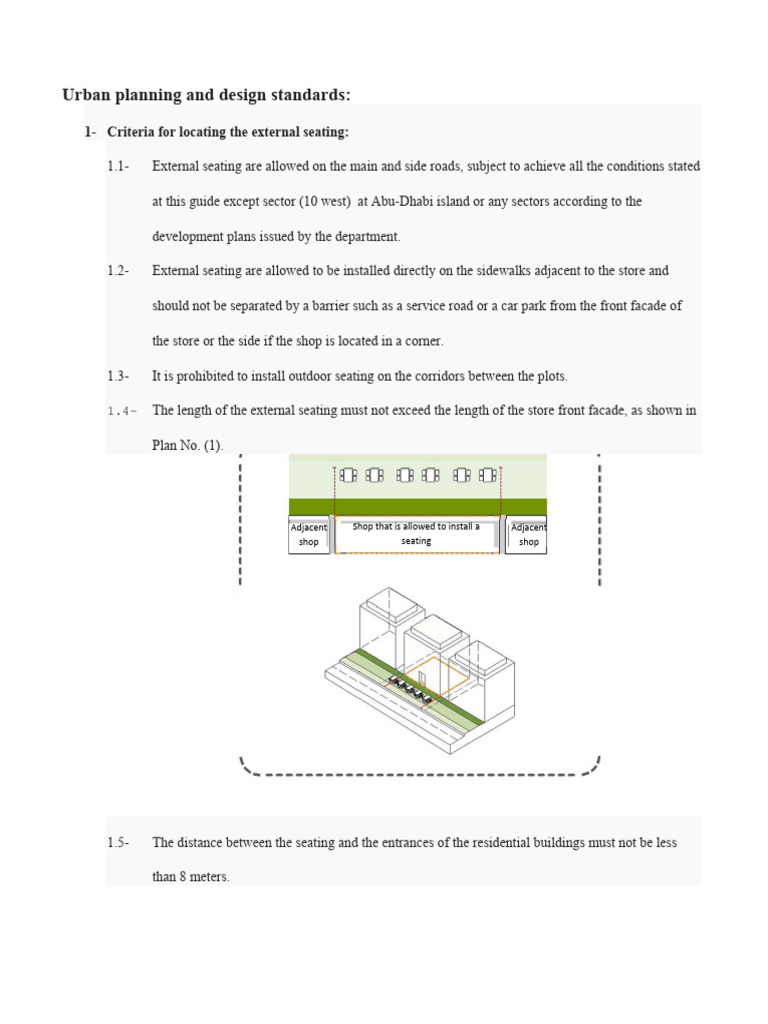 Urban planning and design standards:

1- Criteria for locating the external seating:

1.1- External seating are allowed on the main and side roads, subject to achieve all the conditions stated at this guide except sector (10 west) at Abu-Dhabi island or any sectors according to the development plans issued by the department.

1.2- External seating are allowed to be installed directly on the sidewalks adjacent to the store and should not be separated by a barrier such as a service road or a car park from the front facade of the store or the side if the shop is located in a corner.

1.3- It is prohibited to install outdoor seating on the corridors between the plots.

1.4- The length of the external seating must not exceed the length of the store front facade, as shown in Plan No. (1).

Adjacent shop

Shop that is allowed to install a seating

Adjacent shop

1.5- The distance between the seating and the entrances of the residential buildings must not be less than 8 meters.