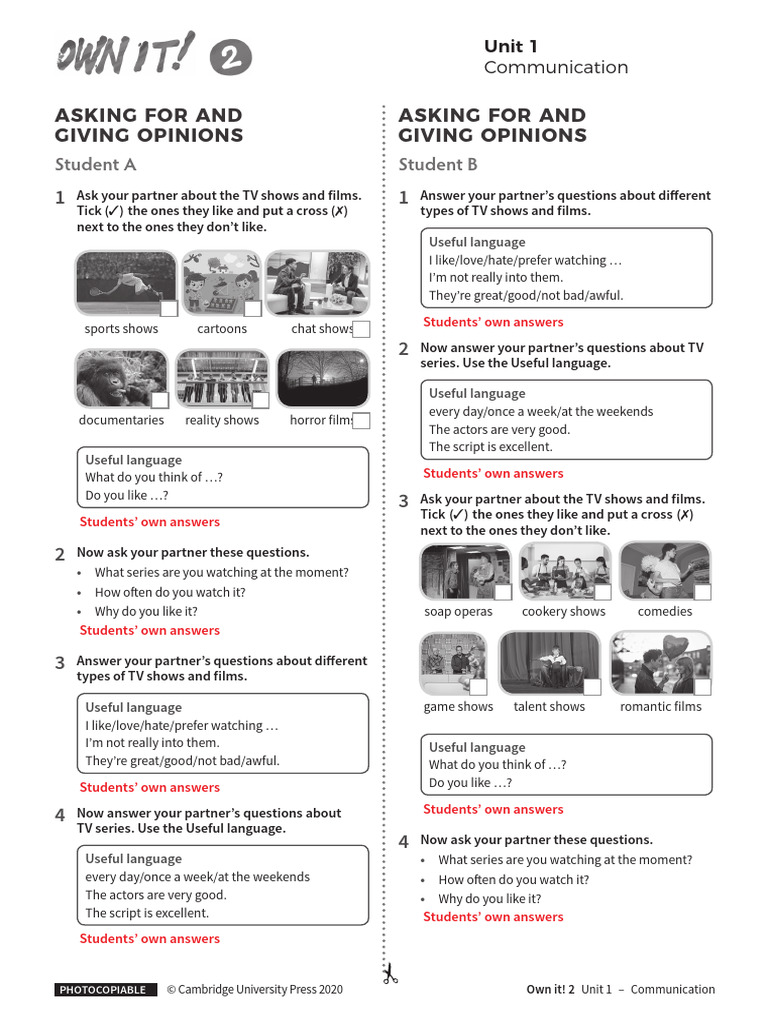 OWN IT! 2

Unit 1
Communication

ASKING FOR AND GIVING OPINIONS

Student A

1 Ask your partner about the TV shows and films. Tick (✓) the ones they like and put a cross (✗) next to the ones they don't like.

sports shows cartoons chat shows

documentaries reality shows horror films

Useful language
What do you think of …?
Do you like …?

Students' own answers

2 Now ask your partner these questions.
• What series are you watching at the moment?
• How often do you watch it?
• Why do you like it?

Students' own answers

3 Answer your partner's questions about different types of TV shows and films.

Useful language
I like/love/hate/prefer watching …
I'm not really into them.
They're great/good/not bad/awful.

Students' own answers

4 Now answer your partner's questions about TV series. Use the Useful language.

Useful language
every day/once a week/at the weekends
The actors are very good.
The script is excellent.

Students' own answers

ASKING FOR AND GIVING OPINIONS

Student B

1 Answer your partner's questions about different types of TV shows and films.

Useful language
I like/love/hate/prefer watching …
I'm not really into them.
They're great/good/not bad/awful.

Students' own answers

2 Now answer your partner's questions about TV series. Use the Useful language.

Useful language
every day/once a week/at the weekends
The actors are very good.
The script is excellent.

Students' own answers

3 Ask your partner about the TV shows and films. Tick (✓) the ones they like and put a cross (✗) next to the ones they don't like.

soap operas cookery shows comedies

game shows talent shows romantic films

Useful language
What do you think of …?
Do you like …?

Students' own answers

4 Now ask your partner these questions.
• What series are you watching at the moment?
• How often do you watch it?
• Why do you like it?

Students' own answers

PHOTOCOPIABLE © Cambridge University Press 2020

Own it! 2 Unit 1 – Communication