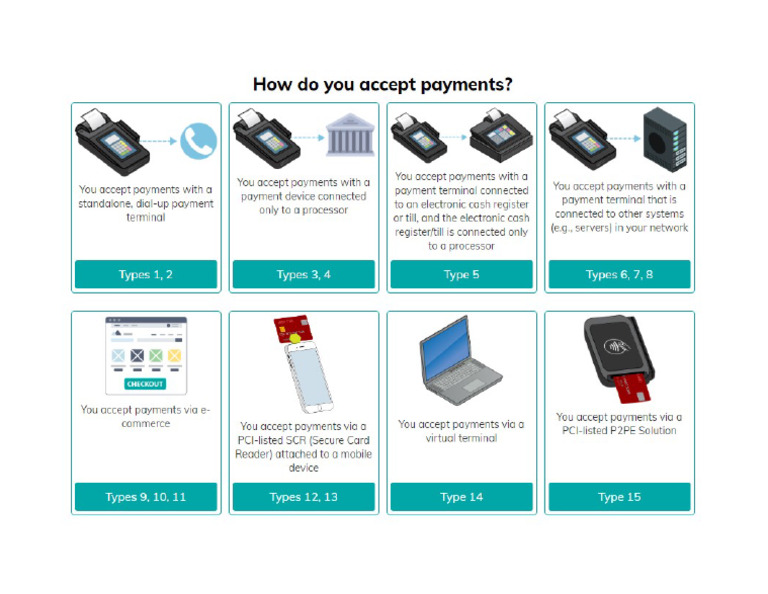 How do you accept payments?

You accept payments with a standalone, dial-up payment terminal

Types 1, 2

You accept payments with a payment device connected only to a processor

Types 3, 4

You accept payments with a payment terminal connected to an electronic cash register or till, and the electronic cash register/till is connected only to a processor

Type 5

You accept payments with a payment terminal that is connected to other systems (e.g., servers) in your network

Types 6, 7, 8

CHECKOUT

You accept payments via e-commerce

Types 9, 10, 11

You accept payments via a PCI-listed SCR (Secure Card Reader) attached to a mobile device

Types 12, 13

You accept payments via a virtual terminal

Type 14

You accept payments via a PCI-listed P2PE Solution

Type 15