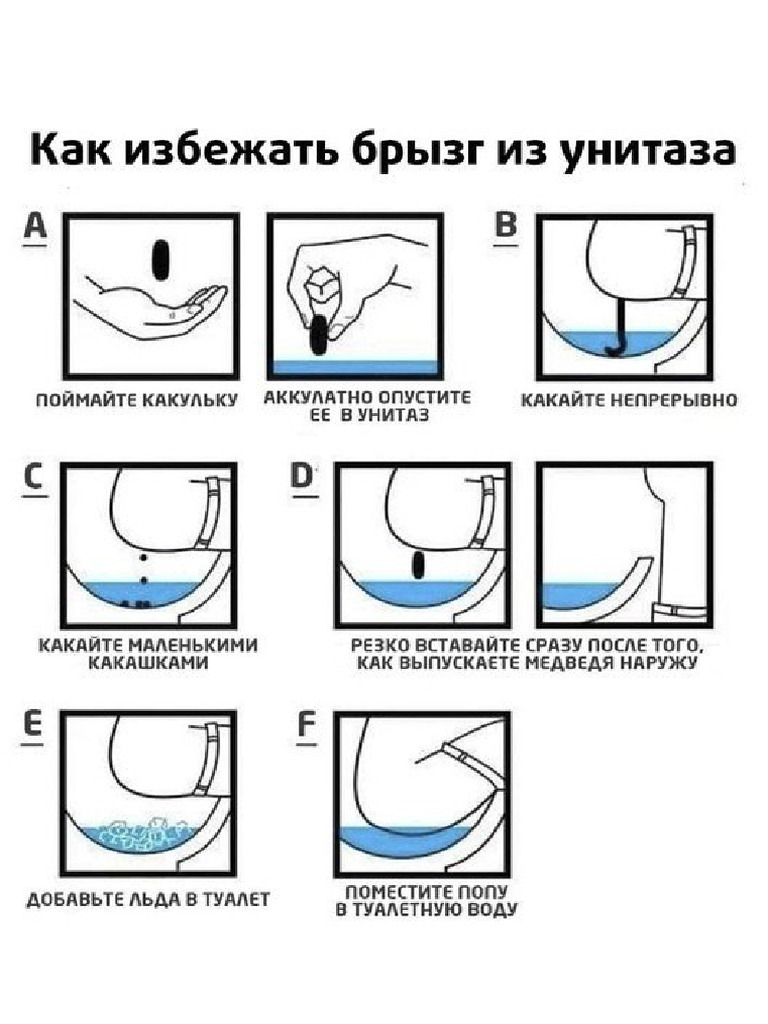 Как избежать брызг из унитаза

A

ПОЙМАЙТЕ КАКУЛЬКУ

АККУЛАТНО ОПУСТИТЕ ЕЕ В УНИТАЗ

B

КАКАЙТЕ НЕПРЕРЫВНО

C

КАКАЙТЕ МАЛЕНЬКИМИ КАКАШКАМИ

D

РЕЗКО ВСТАВАЙТЕ СРАЗУ ПОСЛЕ ТОГО, КАК ВЫПУСКАЕТЕ МЕДВЕДЯ НАРУЖУ

E

ДОБАВЬТЕ ЛЬДА В ТУАЛЕТ

F

ПОМЕСТИТЕ ПОПУ В ТУАЛЕТНУЮ ВОДУ