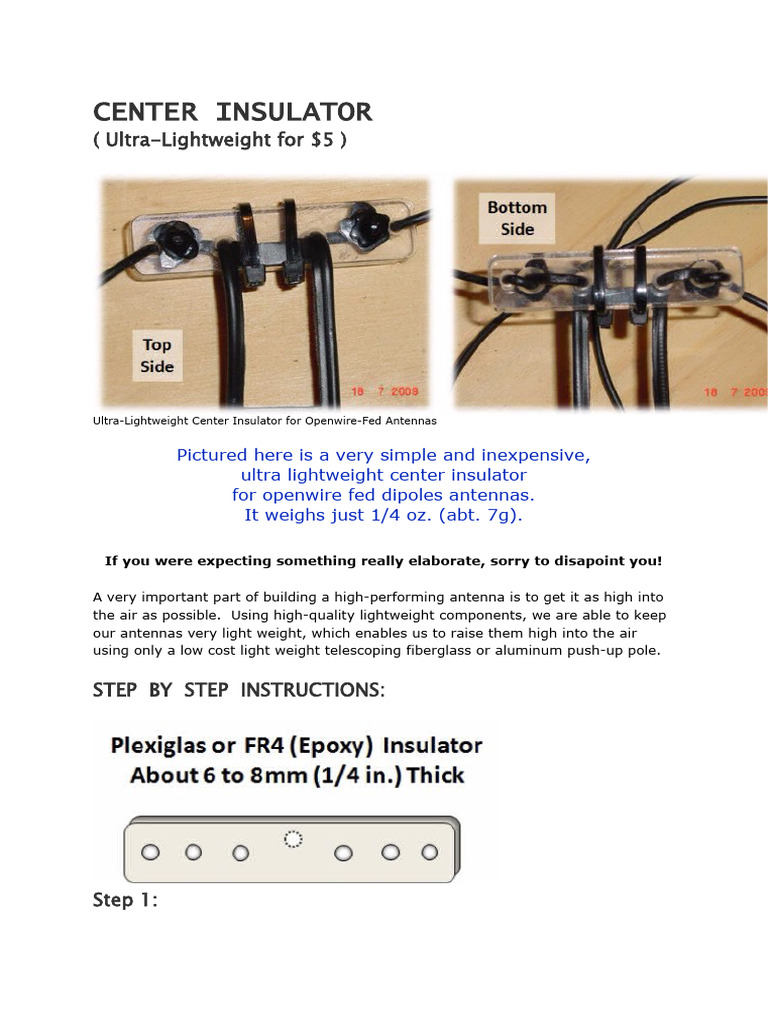 CENTER INSULATOR
( Ultra-Lightweight for $5 )

Top Side

18 7 2009

Bottom Side

18 7 2009

Ultra-Lightweight Center Insulator for Openwire-Fed Antennas

Pictured here is a very simple and inexpensive, ultra lightweight center insulator for openwire fed dipoles antennas. It weighs just 1/4 oz. (abt. 7g).

If you were expecting something really elaborate, sorry to disapoint you!

A very important part of building a high-performing antenna is to get it as high into the air as possible. Using high-quality lightweight components, we are able to keep our antennas very light weight, which enables us to raise them high into the air using only a low cost light weight telescoping fiberglass or aluminum push-up pole.

STEP BY STEP INSTRUCTIONS:

Plexiglas or FR4 (Epoxy) Insulator
About 6 to 8mm (1/4 in.) Thick

Step 1: