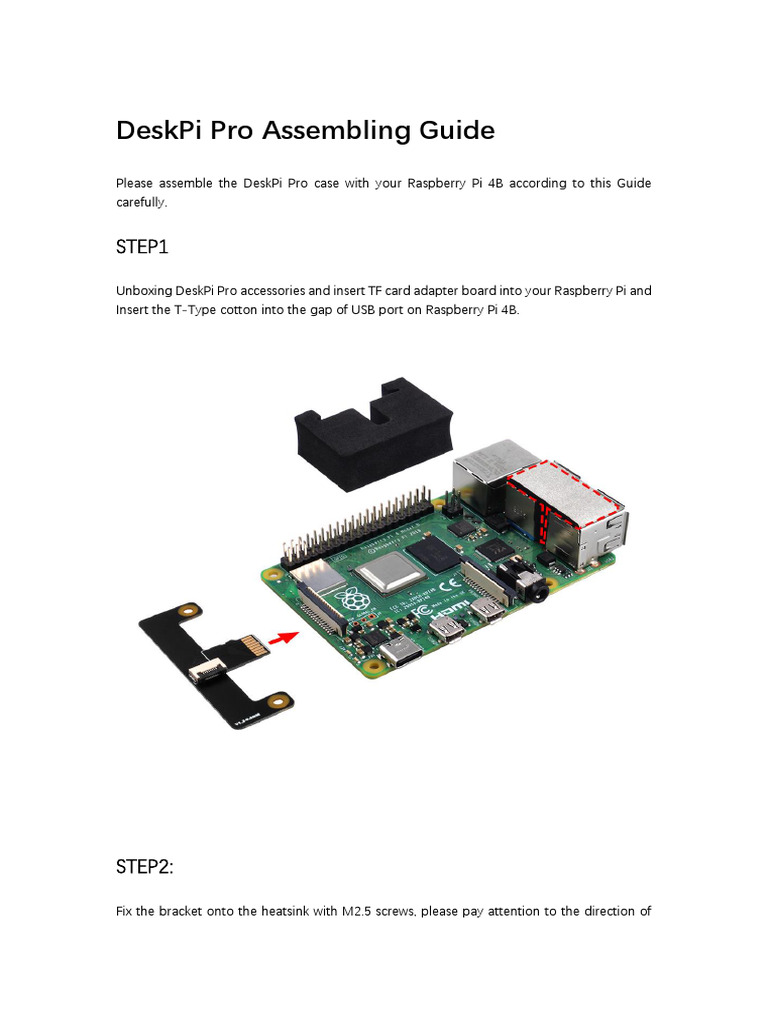 DeskPi Pro Assembling Guide

Please assemble the DeskPi Pro case with your Raspberry Pi 4B according to this Guide carefully.

STEP1

Unboxing DeskPi Pro accessories and insert TF card adapter board into your Raspberry Pi and Insert the T-Type cotton into the gap of USB port on Raspberry Pi 4B.

STEP2:

Fix the bracket onto the heatsink with M2.5 screws, please pay attention to the direction of