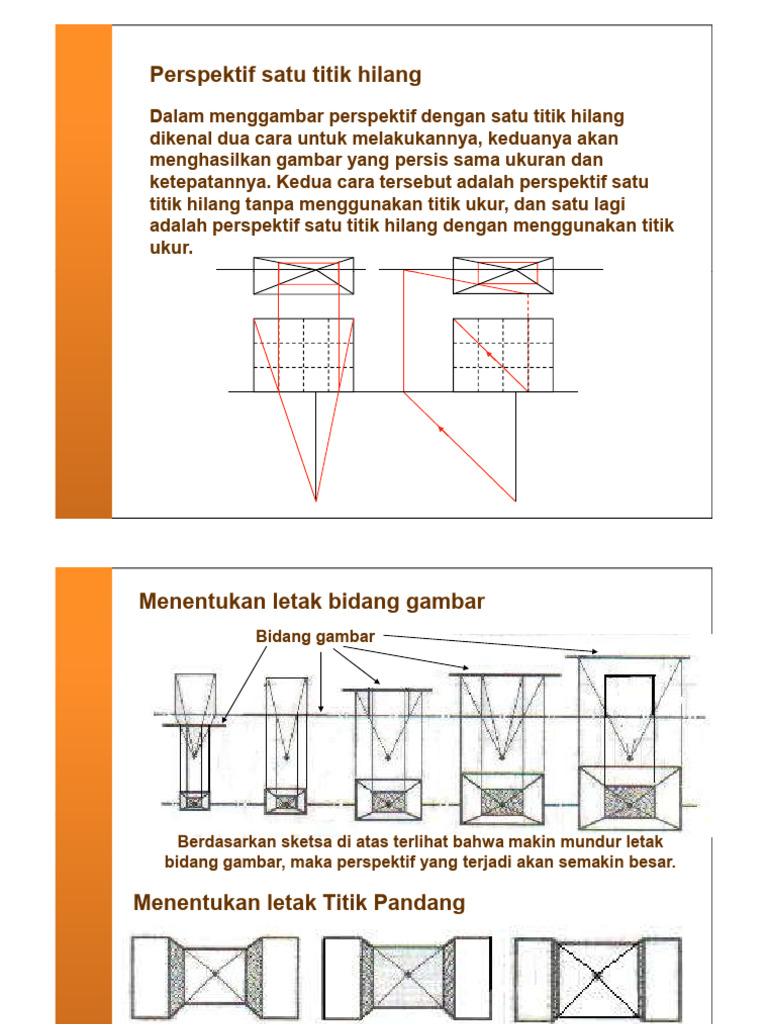 Perspektif satu titik hilang

Dalam menggambar perspektif dengan satu titik hilang dikenal dua cara untuk melakukannya, keduanya akan menghasilkan gambar yang persis sama ukuran dan ketepatannya. Kedua cara tersebut adalah perspektif satu titik hilang tanpa menggunakan titik ukur, dan satu lagi adalah perspektif satu titik hilang dengan menggunakan titik ukur.

Menentukan letak bidang gambar

Bidang gambar

Berdasarkan sketsa di atas terlihat bahwa makin mundur letak bidang gambar, maka perspektif yang terjadi akan semakin besar.

Menentukan letak Titik Pandang