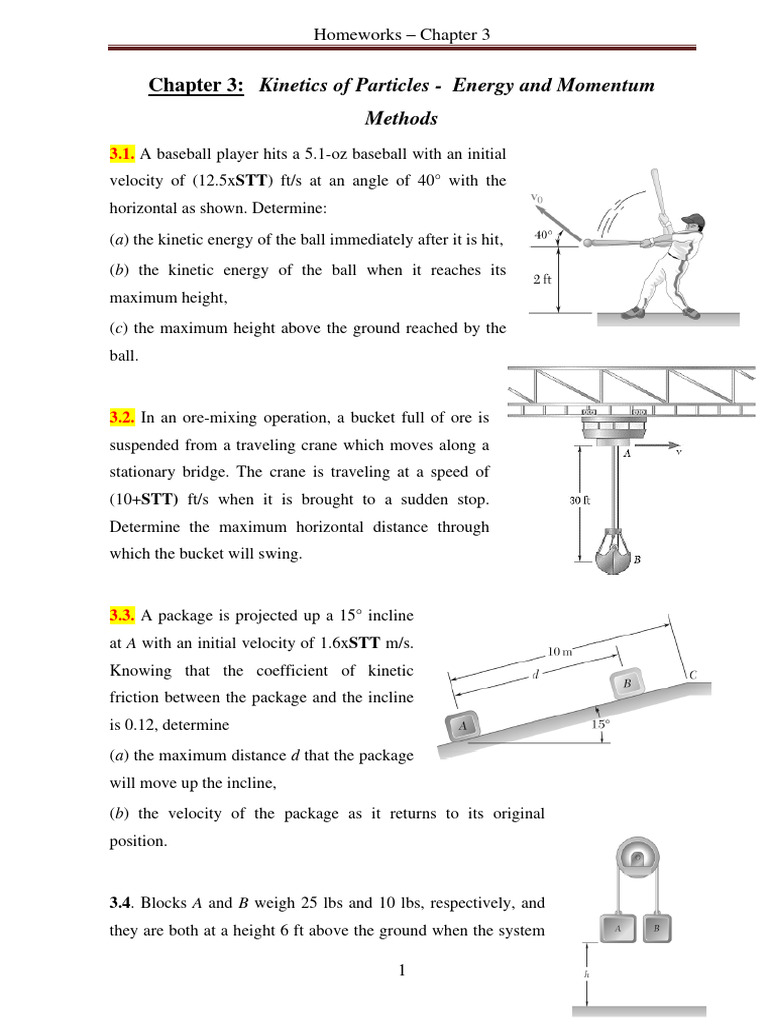 Homeworks – Chapter 3

Chapter 3: Kinetics of Particles - Energy and Momentum Methods

3.1. A baseball player hits a 5.1-oz baseball with an initial velocity of (12.5xSTT) ft/s at an angle of 40° with the horizontal as shown. Determine:

(a) the kinetic energy of the ball immediately after it is hit,

(b) the kinetic energy of the ball when it reaches its maximum height,

(c) the maximum height above the ground reached by the ball.

$v_0$

40°

2 ft

3.2. In an ore-mixing operation, a bucket full of ore is suspended from a traveling crane which moves along a stationary bridge. The crane is traveling at a speed of (10+STT) ft/s when it is brought to a sudden stop. Determine the maximum horizontal distance through which the bucket will swing.

A

v

30 ft

B

3.3. A package is projected up a 15° incline at A with an initial velocity of 1.6xSTT m/s. Knowing that the coefficient of kinetic friction between the package and the incline is 0.12, determine

(a) the maximum distance d that the package will move up the incline,

(b) the velocity of the package as it returns to its original position.

10 m

d

B

C

A

15°

3.4. Blocks A and B weigh 25 lbs and 10 lbs, respectively, and they are both at a height 6 ft above the ground when the system

A

B

h

1