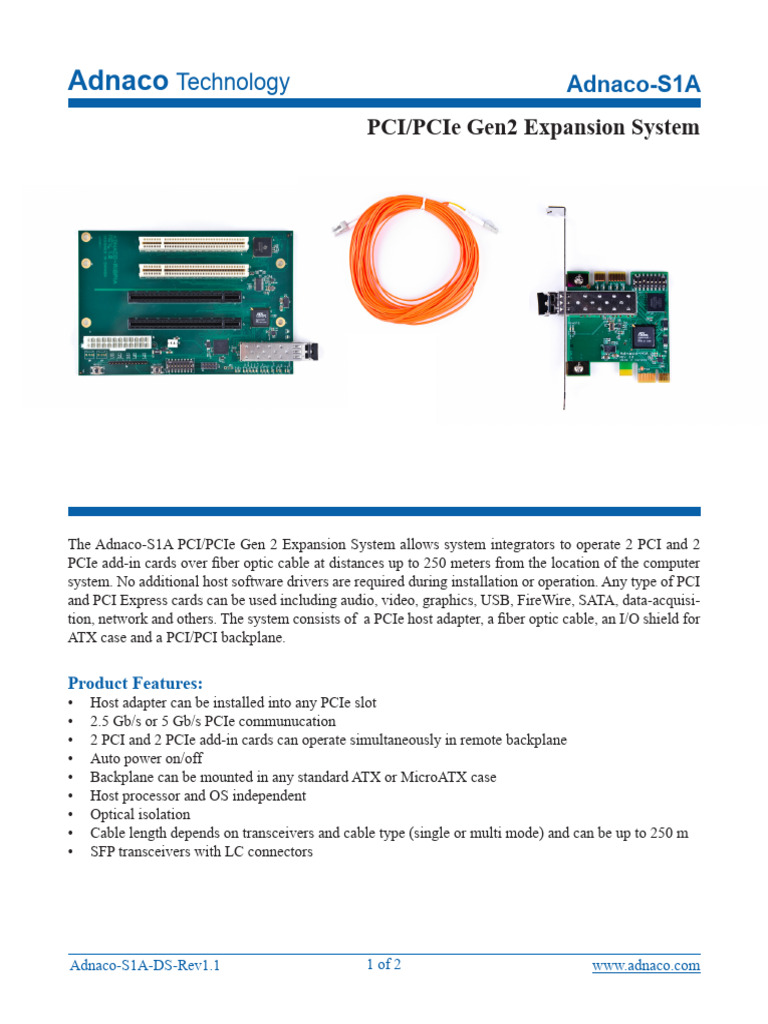 Adnaco Technology

Adnaco-S1A

PCI/PCIe Gen2 Expansion System

The Adnaco-S1A PCI/PCIe Gen 2 Expansion System allows system integrators to operate 2 PCI and 2 PCIe add-in cards over fiber optic cable at distances up to 250 meters from the location of the computer system. No additional host software drivers are required during installation or operation. Any type of PCI and PCI Express cards can be used including audio, video, graphics, USB, FireWire, SATA, data-acquisition, network and others. The system consists of a PCIe host adapter, a fiber optic cable, an I/O shield for ATX case and a PCI/PCI backplane.

Product Features:
• Host adapter can be installed into any PCIe slot
• 2.5 Gb/s or 5 Gb/s PCIe communucation
• 2 PCI and 2 PCIe add-in cards can operate simultaneously in remote backplane
• Auto power on/off
• Backplane can be mounted in any standard ATX or MicroATX case
• Host processor and OS independent
• Optical isolation
• Cable length depends on transceivers and cable type (single or multi mode) and can be up to 250 m
• SFP transceivers with LC connectors

Adnaco-S1A-DS-Rev1.1
1 of 2
www.adnaco.com