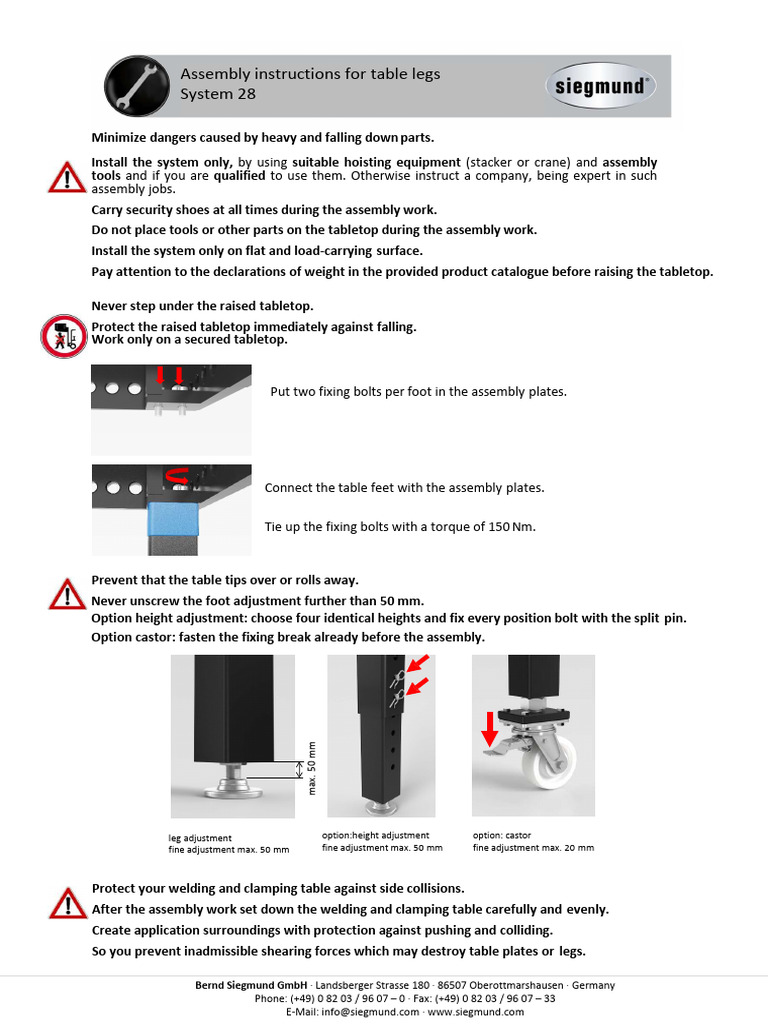 Assembly instructions for table legs
System 28

siegmund

Minimize dangers caused by heavy and falling down parts.

Install the system only, by using suitable hoisting equipment (stacker or crane) and assembly tools and if you are qualified to use them. Otherwise instruct a company, being expert in such assembly jobs.

Carry security shoes at all times during the assembly work.

Do not place tools or other parts on the tabletop during the assembly work.

Install the system only on flat and load-carrying surface.

Pay attention to the declarations of weight in the provided product catalogue before raising the tabletop.

Never step under the raised tabletop.

Protect the raised tabletop immediately against falling.
Work only on a secured tabletop.

Put two fixing bolts per foot in the assembly plates.

Connect the table feet with the assembly plates.

Tie up the fixing bolts with a torque of 150 Nm.

Prevent that the table tips over or rolls away.

Never unscrew the foot adjustment further than 50 mm.

Option height adjustment: choose four identical heights and fix every position bolt with the split pin.

Option castor: fasten the fixing break already before the assembly.

max. 50 mm

leg adjustment
fine adjustment max. 50 mm

option:height adjustment
fine adjustment max. 50 mm

option: castor
fine adjustment max. 20 mm

Protect your welding and clamping table against side collisions.

After the assembly work set down the welding and clamping table carefully and evenly.

Create application surroundings with protection against pushing and colliding.

So you prevent inadmissible shearing forces which may destroy table plates or legs.

Bernd Siegmund GmbH · Landsberger Strasse 180 · 86507 Oberottmarshausen · Germany
Phone: (+49) 0 82 03 / 96 07 – 0 · Fax: (+49) 0 82 03 / 96 07 – 33
E-Mail: info@siegmund.com · www.siegmund.com