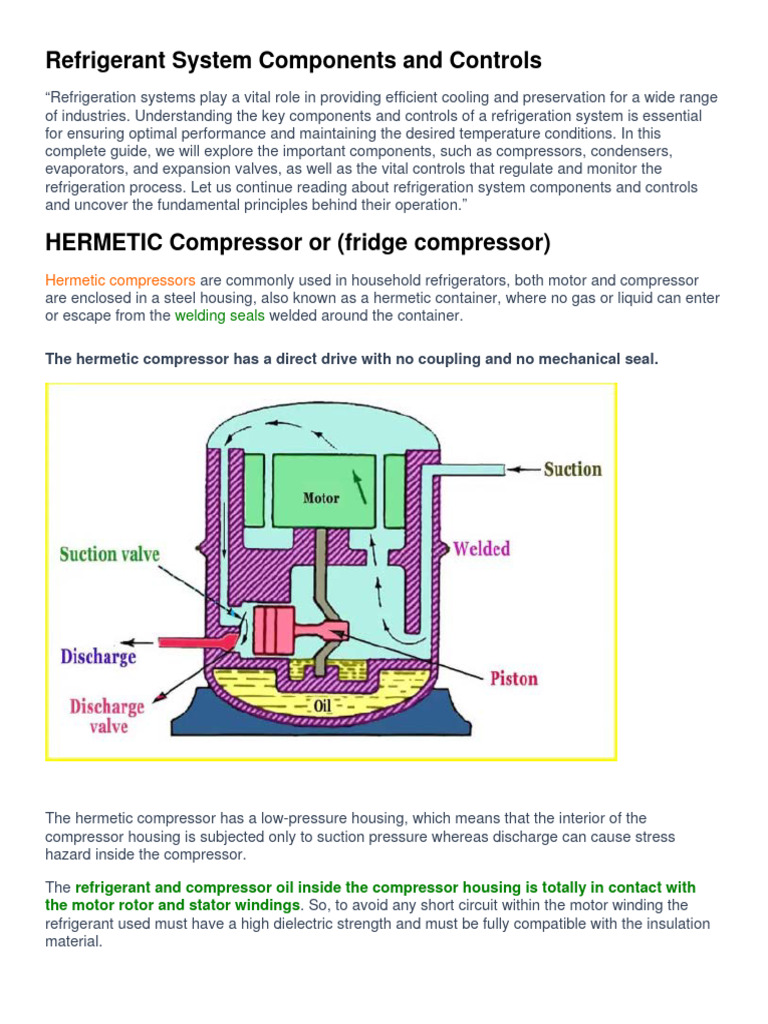 Refrigerant System Components and Controls

“Refrigeration systems play a vital role in providing efficient cooling and preservation for a wide range of industries. Understanding the key components and controls of a refrigeration system is essential for ensuring optimal performance and maintaining the desired temperature conditions. In this complete guide, we will explore the important components, such as compressors, condensers, evaporators, and expansion valves, as well as the vital controls that regulate and monitor the refrigeration process. Let us continue reading about refrigeration system components and controls and uncover the fundamental principles behind their operation.”

HERMETIC Compressor or (fridge compressor)

Hermetic compressors are commonly used in household refrigerators, both motor and compressor are enclosed in a steel housing, also known as a hermetic container, where no gas or liquid can enter or escape from the welding seals welded around the container.

The hermetic compressor has a direct drive with no coupling and no mechanical seal.

Suction
Motor
Suction valve
Welded
Discharge
Piston
Discharge valve
Oil

The hermetic compressor has a low-pressure housing, which means that the interior of the compressor housing is subjected only to suction pressure whereas discharge can cause stress hazard inside the compressor.

The refrigerant and compressor oil inside the compressor housing is totally in contact with the motor rotor and stator windings. So, to avoid any short circuit within the motor winding the refrigerant used must have a high dielectric strength and must be fully compatible with the insulation material.