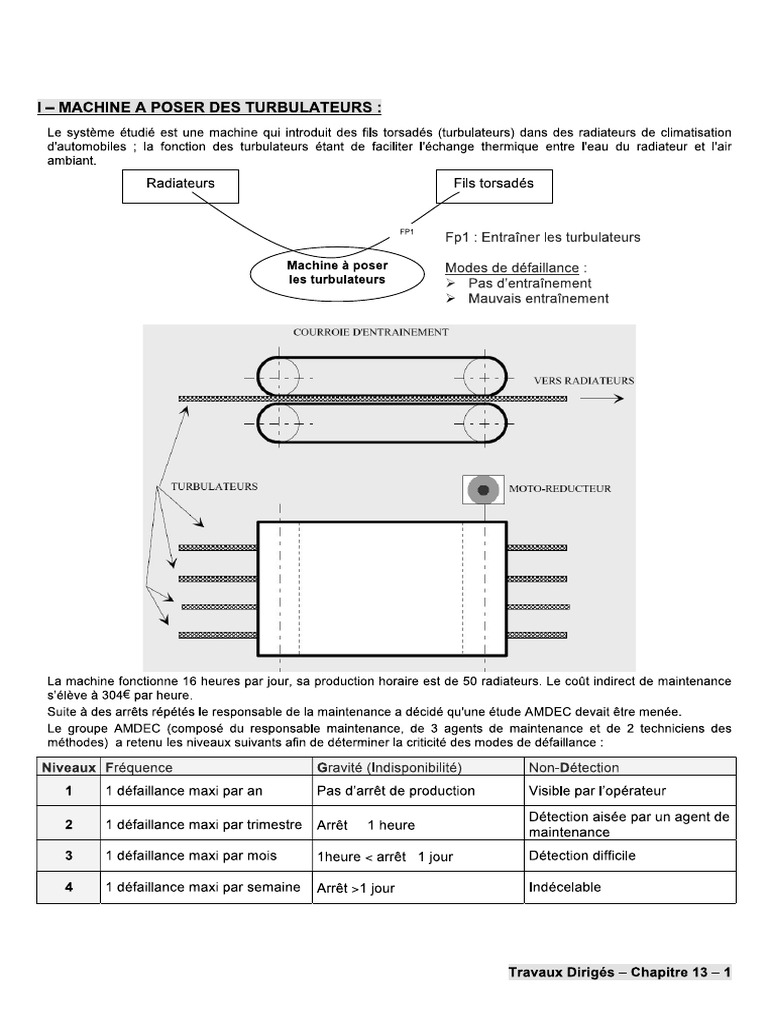 I – MACHINE A POSER DES TURBULATEURS :

Le système étudié est une machine qui introduit des fils torsadés (turbulateurs) dans des radiateurs de climatisation d'automobiles ; la fonction des turbulateurs étant de faciliter l'échange thermique entre l'eau du radiateur et l'air ambiant.

Radiateurs

Fils torsadés

FP1

Machine à poser les turbulateurs

Fp1 : Entraîner les turbulateurs

Modes de défaillance :
➢ Pas d'entraînement
➢ Mauvais entraînement

COURROIE D'ENTRAINEMENT

VERS RADIATEURS

TURBULATEURS

MOTO-REDUCTEUR

La machine fonctionne 16 heures par jour, sa production horaire est de 50 radiateurs. Le coût indirect de maintenance s'élève à 304€ par heure.
Suite à des arrêts répétés le responsable de la maintenance a décidé qu'une étude AMDEC devait être menée.
Le groupe AMDEC (composé du responsable maintenance, de 3 agents de maintenance et de 2 techniciens des méthodes) a retenu les niveaux suivants afin de déterminer la criticité des modes de défaillance :

| Niveaux | Fréquence | Gravité (Indisponibilité) | Non-Détection |
|---|---|---|---|
| 1 | 1 défaillance maxi par an | Pas d'arrêt de production | Visible par l'opérateur |
| 2 | 1 défaillance maxi par trimestre | Arrêt 1 heure | Détection aisée par un agent de maintenance |
| 3 | 1 défaillance maxi par mois | 1heure < arrêt 1 jour | Détection difficile |
| 4 | 1 défaillance maxi par semaine | Arrêt >1 jour | Indécelable |

Travaux Dirigés – Chapitre 13 – 1